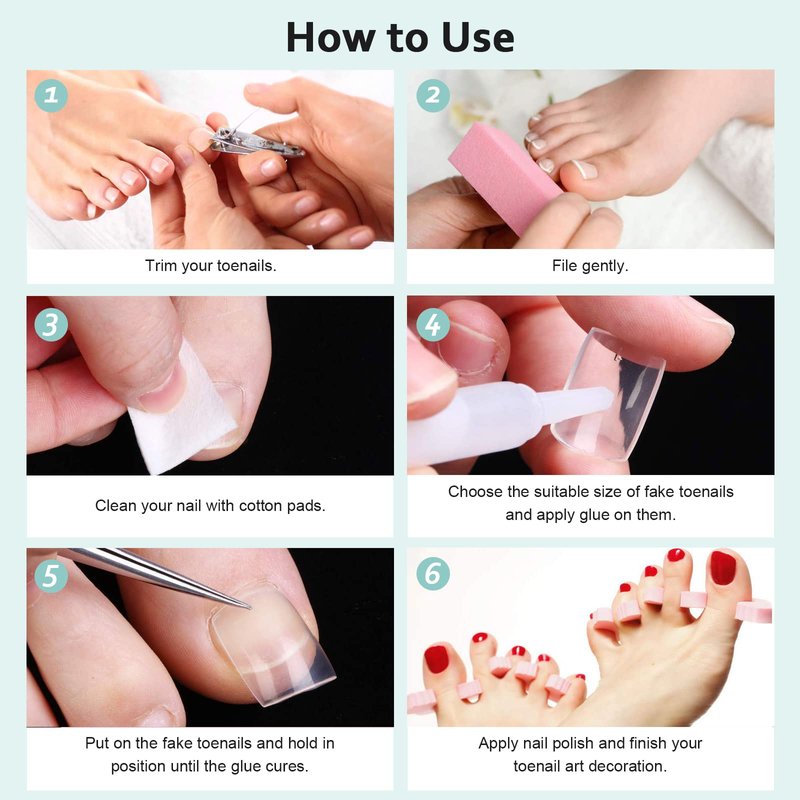 How to Use

1

Trim your toenails.

2

File gently.

3

Clean your nail with cotton pads.

4

Choose the suitable size of fake toenails and apply glue on them.

5

Put on the fake toenails and hold in position until the glue cures.

6

Apply nail polish and finish your toenail art decoration.