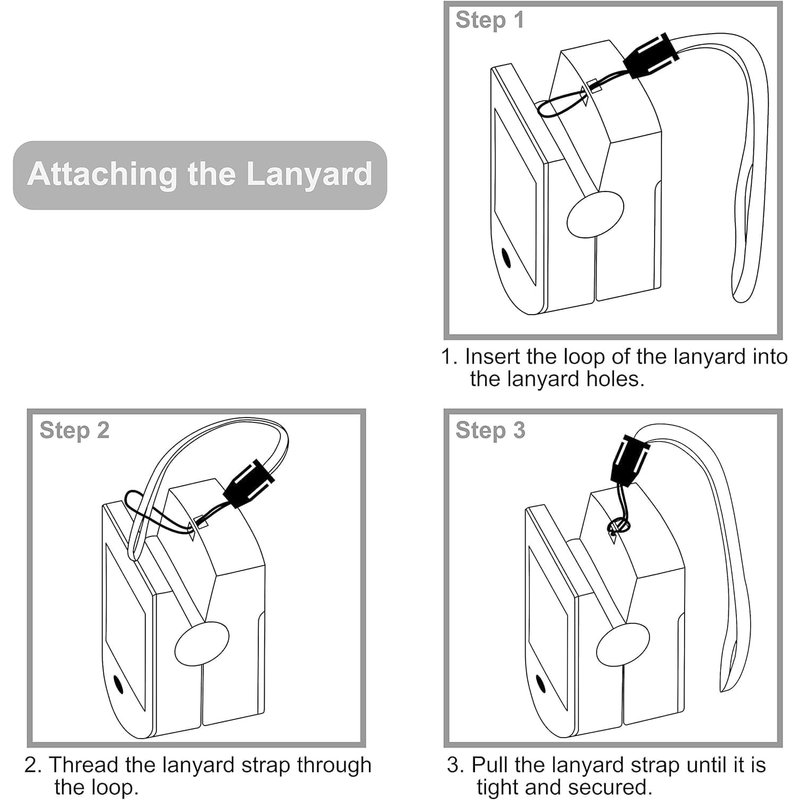 Attaching the Lanyard

Step 1

1. Insert the loop of the lanyard into the lanyard holes.

Step 2

2. Thread the lanyard strap through the loop.

Step 3

3. Pull the lanyard strap until it is tight and secured.