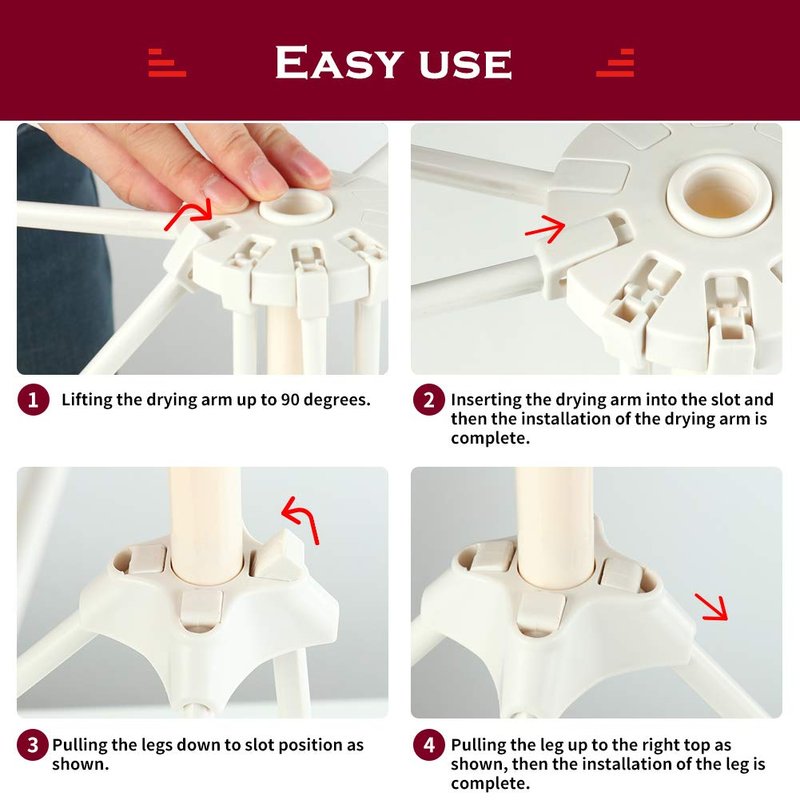 EASY USE

1 Lifting the drying arm up to 90 degrees.

2 Inserting the drying arm into the slot and then the installation of the drying arm is complete.

3 Pulling the legs down to slot position as shown.

4 Pulling the leg up to the right top as shown, then the installation of the leg is complete.