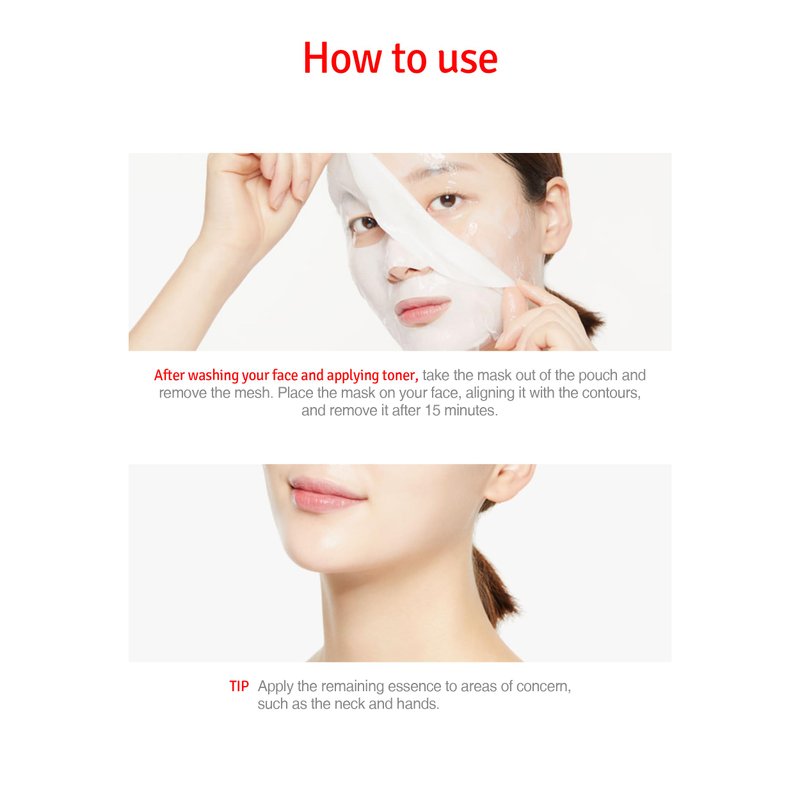 How to use

After washing your face and applying toner, take the mask out of the pouch and remove the mesh. Place the mask on your face, aligning it with the contours, and remove it after 15 minutes.

TIP Apply the remaining essence to areas of concern, such as the neck and hands.