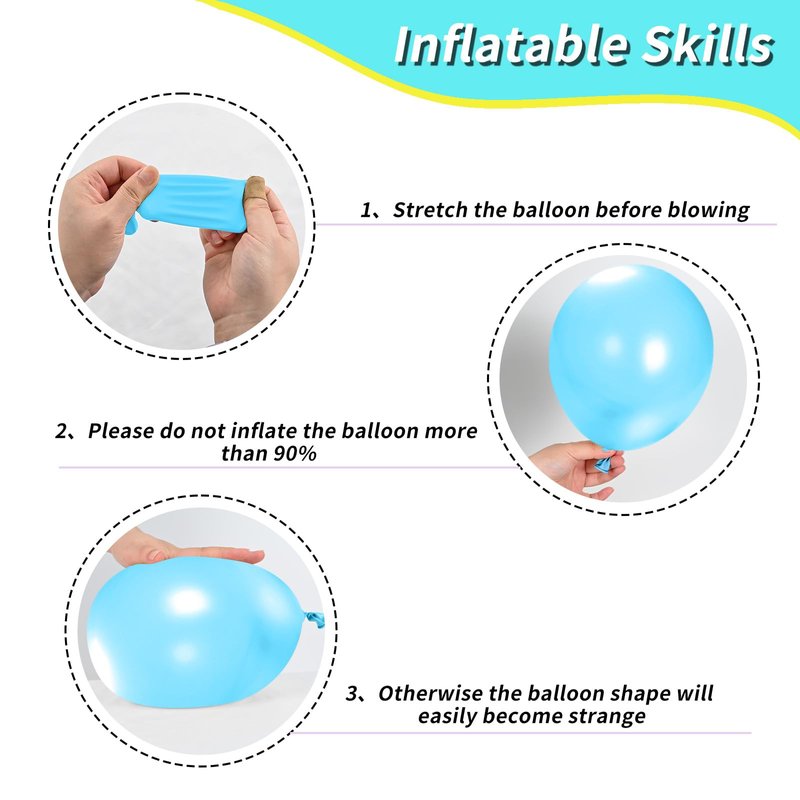 Inflatable Skills

1、Stretch the balloon before blowing

2、Please do not inflate the balloon more than 90%

3、Otherwise the balloon shape will easily become strange