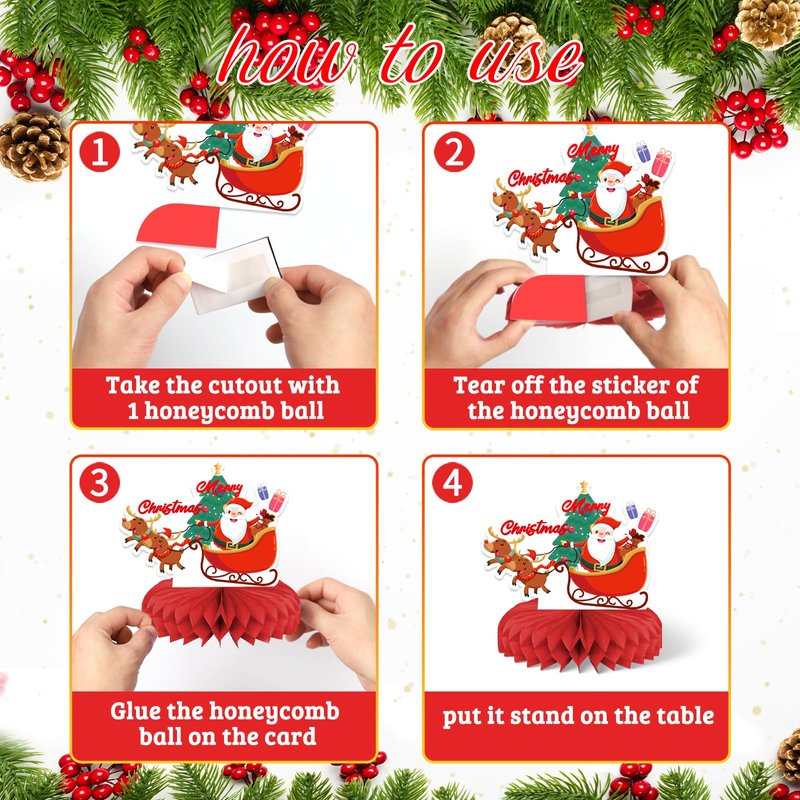 how to use

1

Take the cutout with 1 honeycomb ball

2

Merry Christmas

Tear off the sticker of the honeycomb ball

3

Merry Christmas

Glue the honeycomb ball on the card

4

Merry Christmas

put it stand on the table