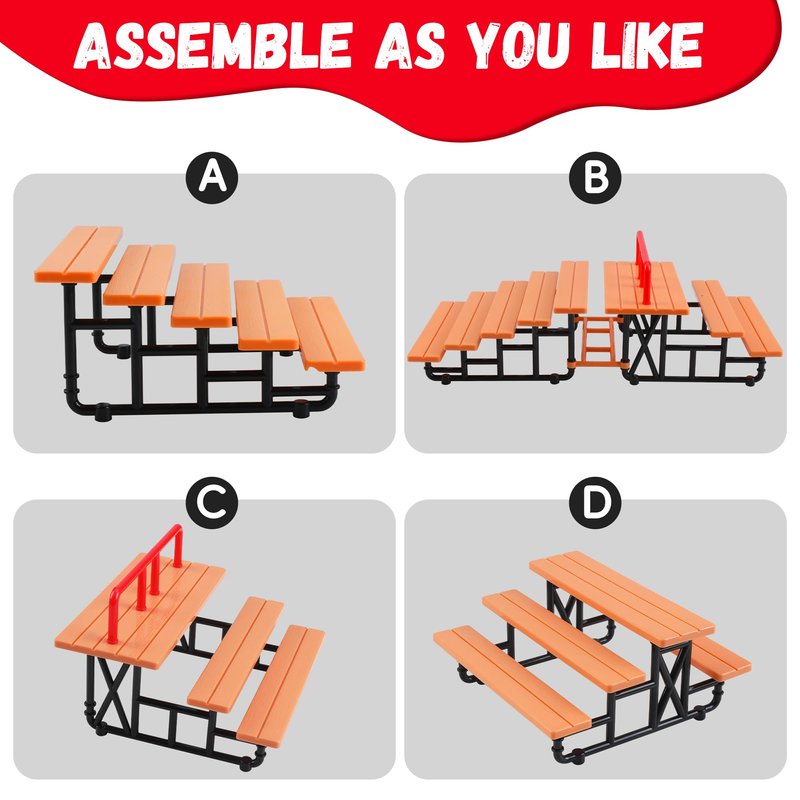 ASSEMBLE AS YOU LIKE

A

B

C

D