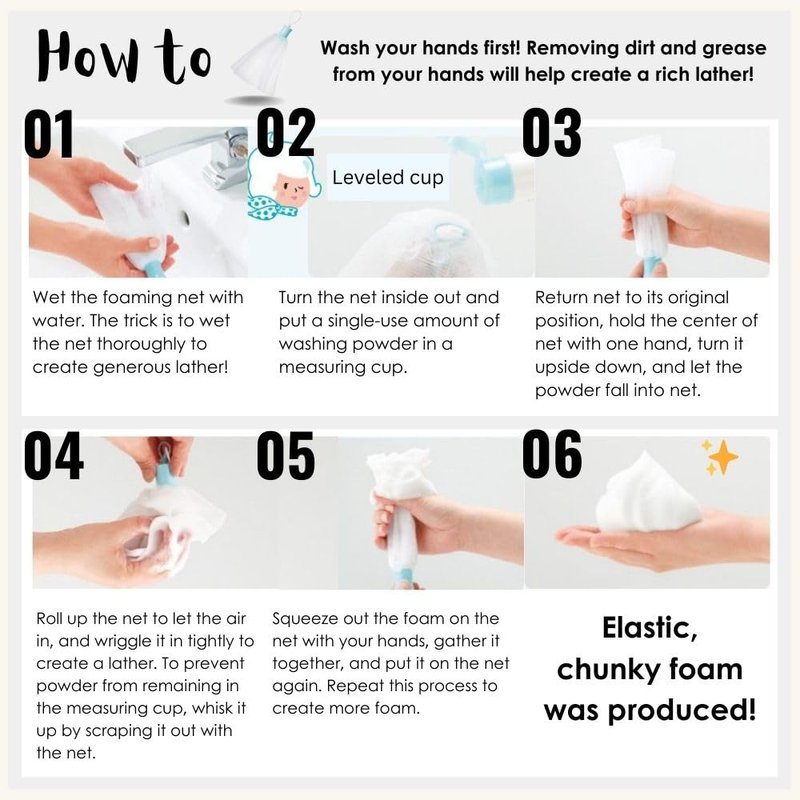 How to

Wash your hands first! Removing dirt and grease from your hands will help create a rich lather!

01

Wet the foaming net with water. The trick is to wet the net thoroughly to create generous lather!

02

Leveled cup

Turn the net inside out and put a single-use amount of washing powder in a measuring cup.

03

Return net to its original position, hold the center of net with one hand, turn it upside down, and let the powder fall into net.

04

Roll up the net to let the air in, and wriggle it in tightly to create a lather. To prevent powder from remaining in the measuring cup, whisk it up by scraping it out with the net.

05

Squeeze out the foam on the net with your hands, gather it together, and put it on the net again. Repeat this process to create more foam.

06

Elastic, chunky foam was produced!