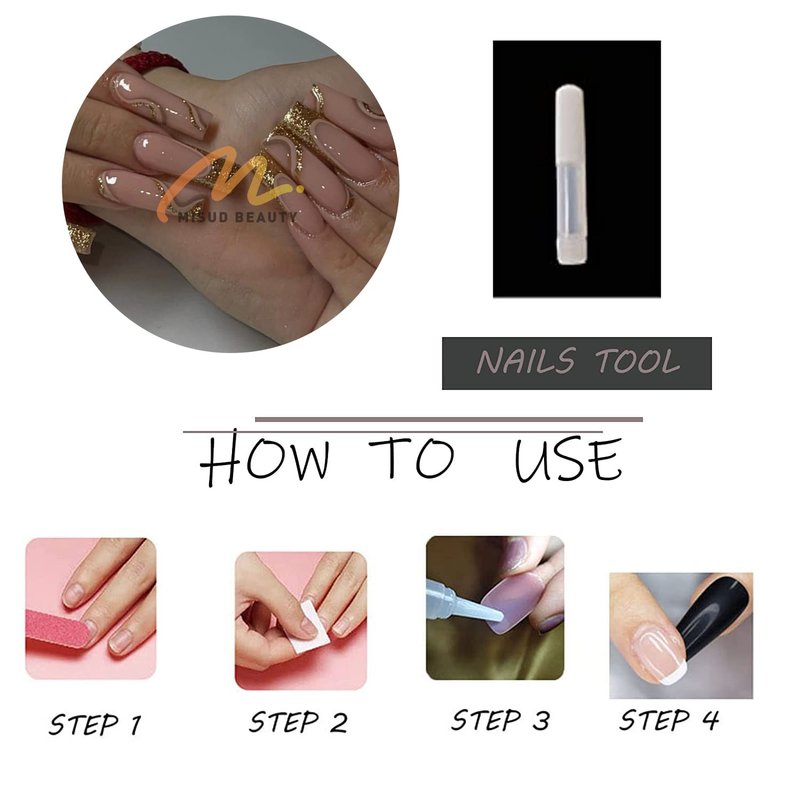 M.
MISUD BEAUTY

NAILS TOOL

HOW TO USE

STEP 1

STEP 2

STEP 3

STEP 4