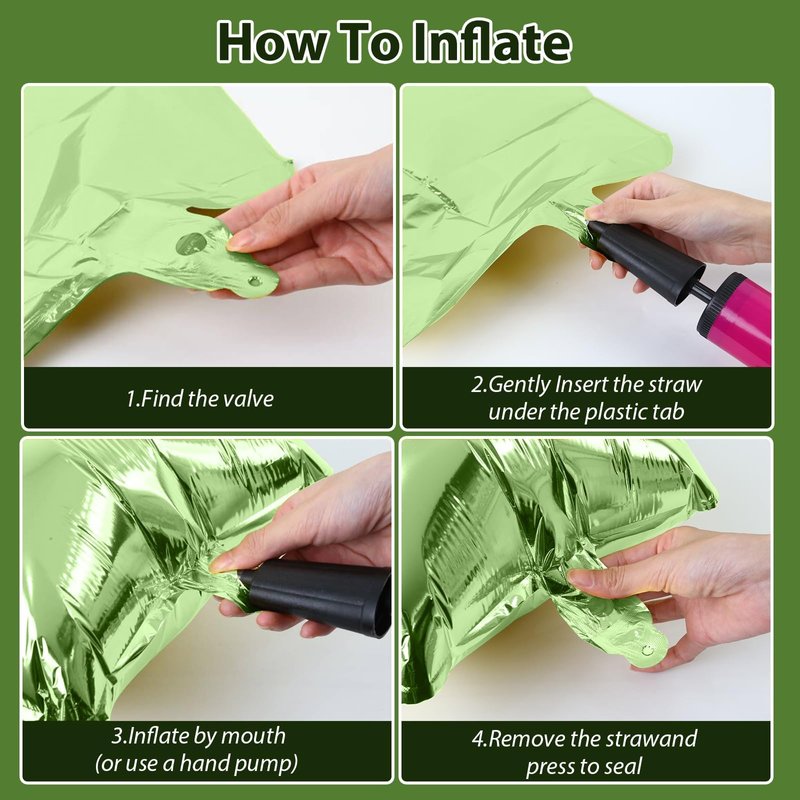 How To Inflate

1.Find the valve

2.Gently Insert the straw under the plastic tab

3.Inflate by mouth (or use a hand pump)

4.Remove the strawand press to seal