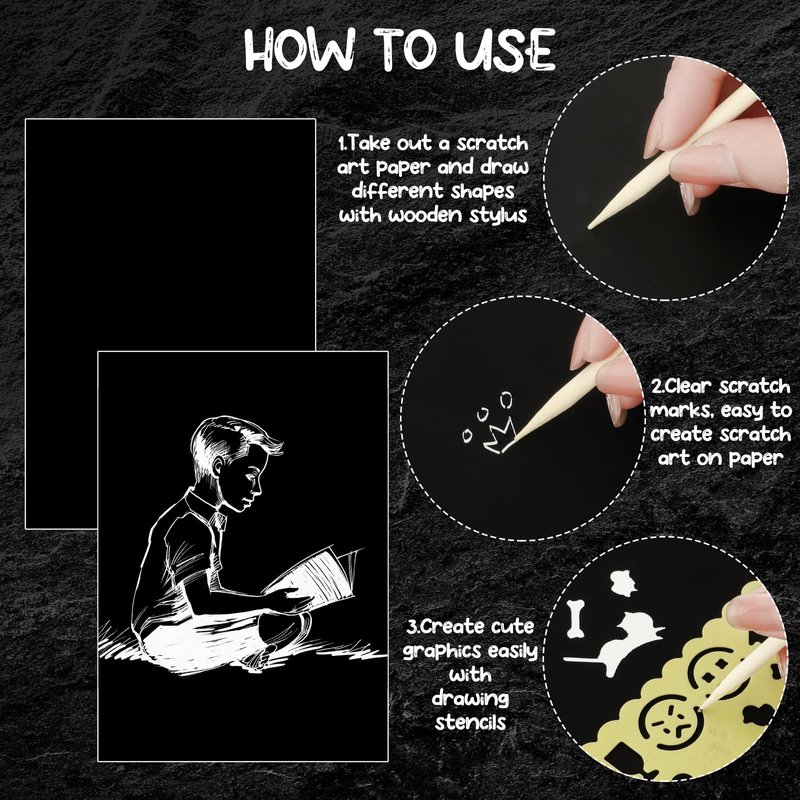 HOW TO USE

1.Take out a scratch art paper and draw different shapes with wooden stylus

2.Clear scratch marks, easy to create scratch art on paper

3.Create cute graphics easily with drawing stencils