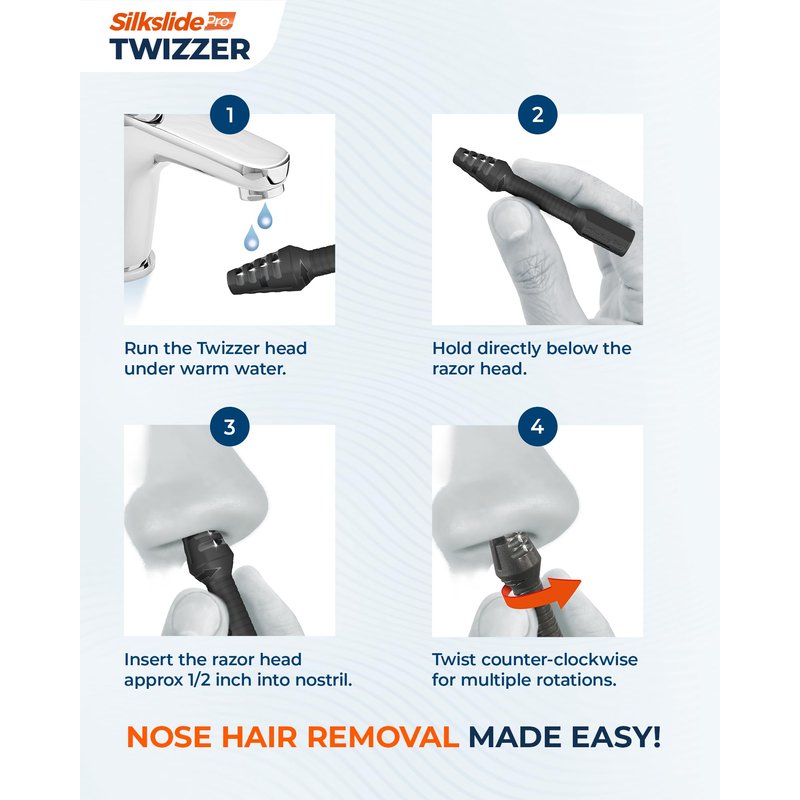 Silkslide Pro
TWIZZER

1

Run the Twizzer head under warm water.

2

Hold directly below the razor head.

3

Insert the razor head approx 1/2 inch into nostril.

4

Twist counter-clockwise for multiple rotations.

NOSE HAIR REMOVAL MADE EASY!