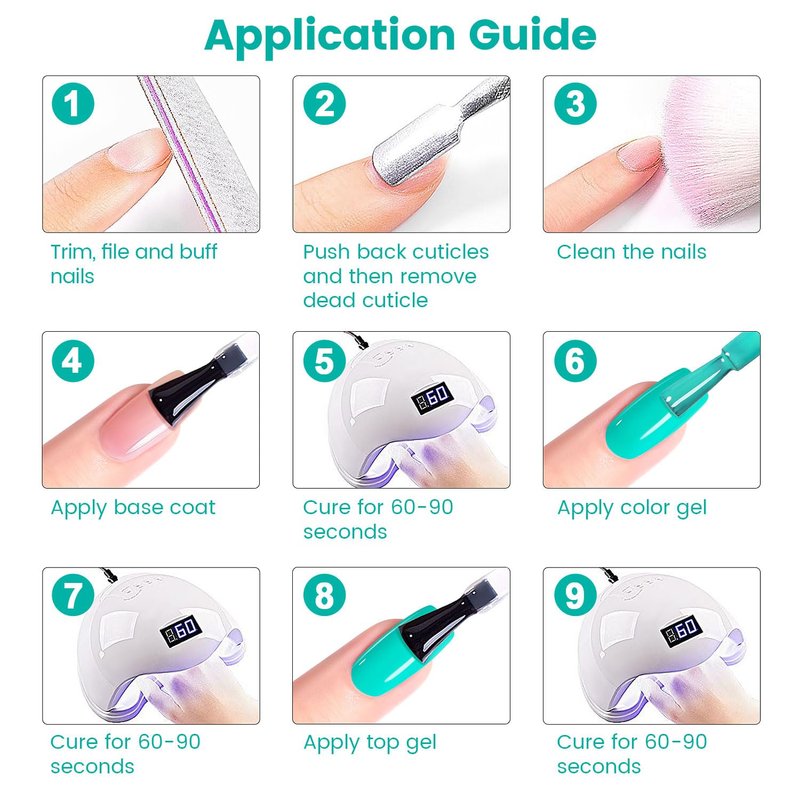 Application Guide

1

Trim, file and buff nails

2

Push back cuticles and then remove dead cuticle

3

Clean the nails

4

Apply base coat

5

60

Cure for 60-90 seconds

6

Apply color gel

7

60

Cure for 60-90 seconds

8

Apply top gel

9

60

Cure for 60-90 seconds