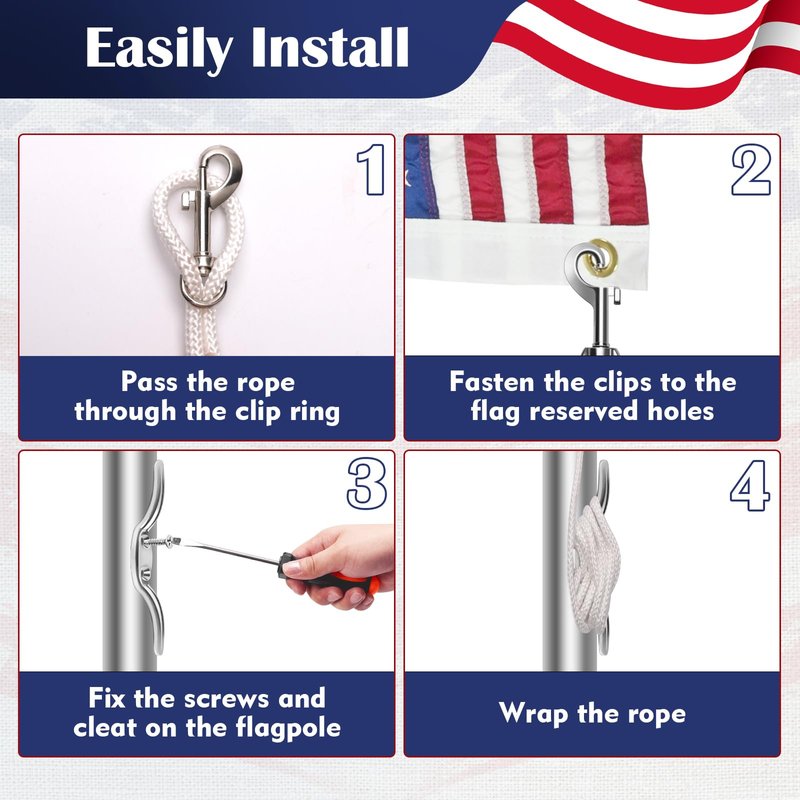 Easily Install

1

Pass the rope through the clip ring

2

Fasten the clips to the flag reserved holes

3

Fix the screws and cleat on the flagpole

4

Wrap the rope