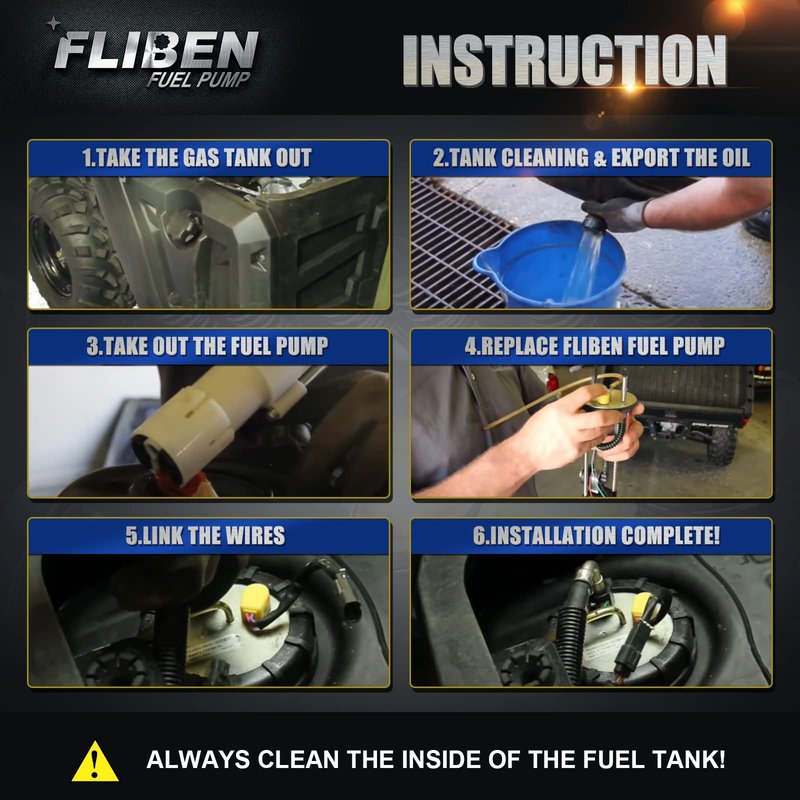 FLIBEN
FUEL PUMP

INSTRUCTION

1.TAKE THE GAS TANK OUT

2.TANK CLEANING & EXPORT THE OIL

3.TAKE OUT THE FUEL PUMP

4.REPLACE FLIBEN FUEL PUMP

5.LINK THE WIRES

6.INSTALLATION COMPLETE!

ALWAYS CLEAN THE INSIDE OF THE FUEL TANK!