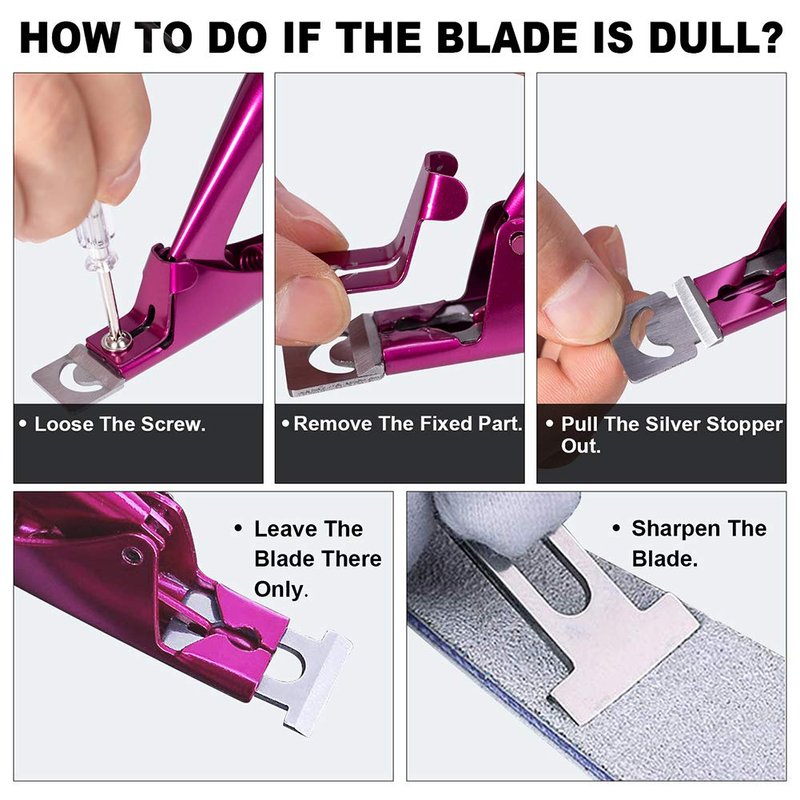 HOW TO DO IF THE BLADE IS DULL?

• Loose The Screw.

• Remove The Fixed Part.

• Pull The Silver Stopper Out.

• Leave The Blade There Only.

• Sharpen The Blade.