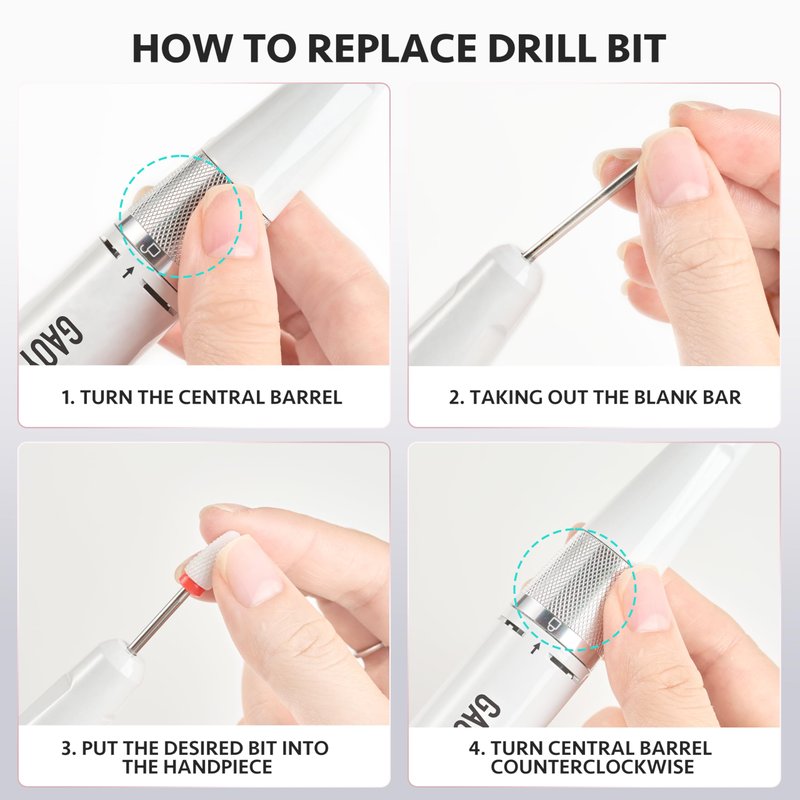 HOW TO REPLACE DRILL BIT

GAO

1. TURN THE CENTRAL BARREL

2. TAKING OUT THE BLANK BAR

3. PUT THE DESIRED BIT INTO THE HANDPIECE

GAO

4. TURN CENTRAL BARREL COUNTERCLOCKWISE