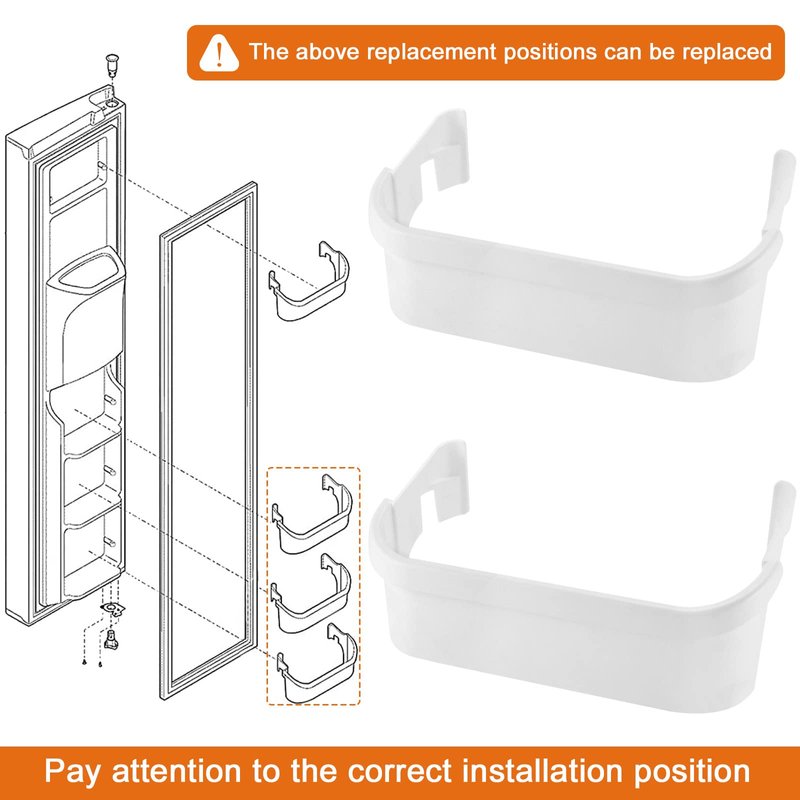 The above replacement positions can be replaced

Pay attention to the correct installation position