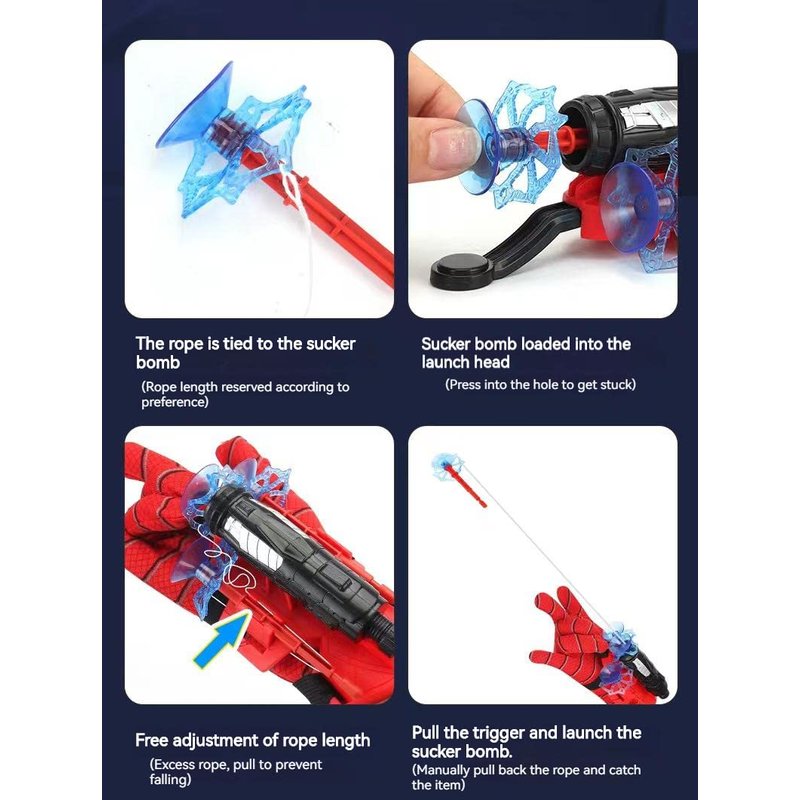 The rope is tied to the sucker bomb

(Rope length reserved according to preference)

Sucker bomb loaded into the launch head

(Press into the hole to get stuck)

Free adjustment of rope length

(Excess rope, pull to prevent falling)

Pull the trigger and launch the sucker bomb.

(Manually pull back the rope and catch the item)