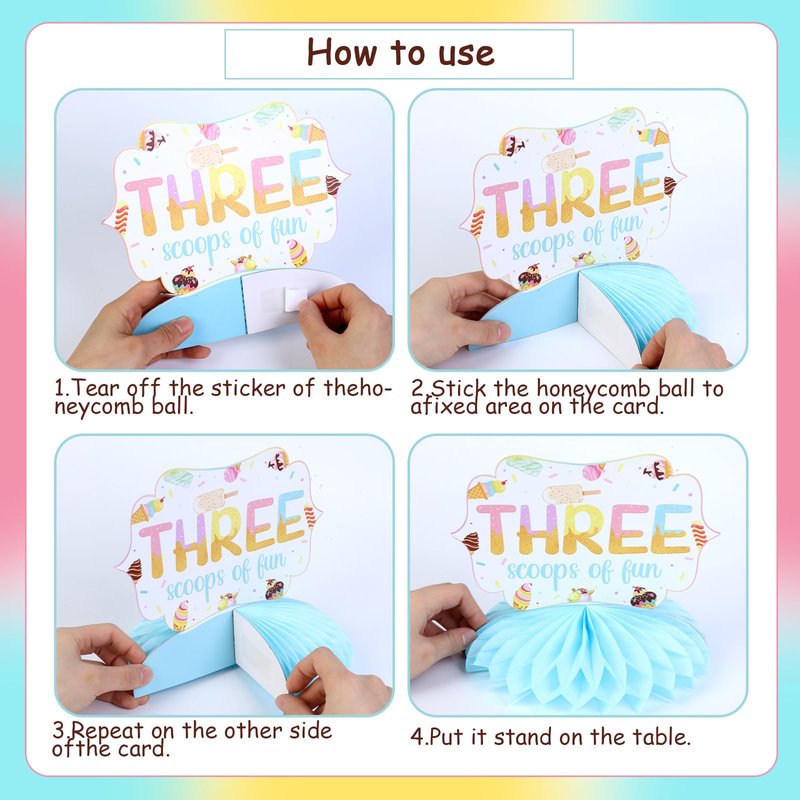 How to use

THREE
scoops of fun

1.Tear off the sticker of thehoneycomb ball.

THREE
scoops of fun

2.Stick the honeycomb ball to afixed area on the card.

THREE
scoops of fun

3.Repeat on the other side ofthe card.

THREE
scoops of fun

4.Put it stand on the table.