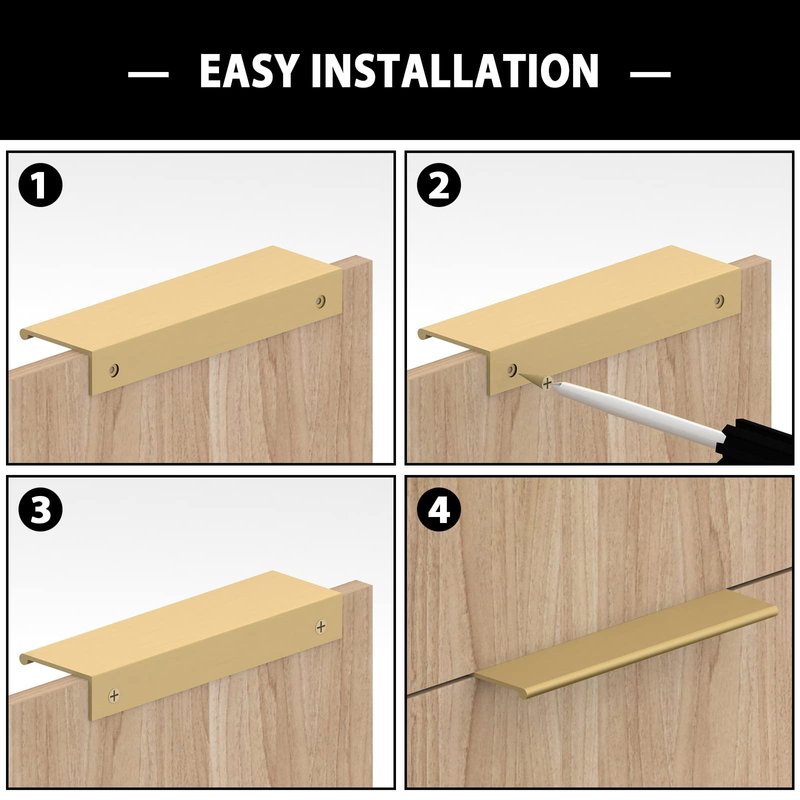 — EASY INSTALLATION —

1

2

3

4