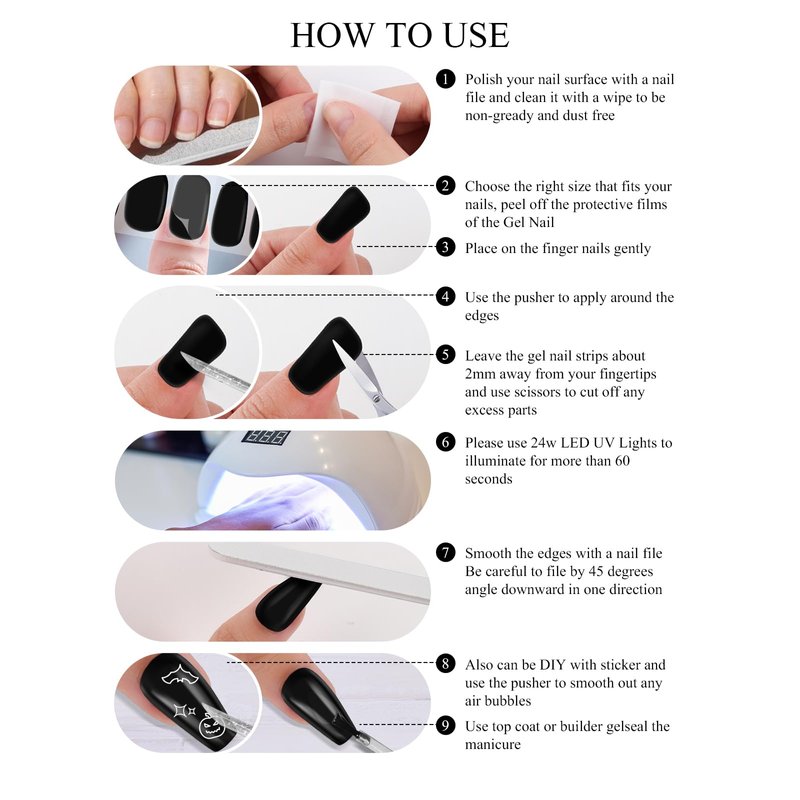 HOW TO USE

1 Polish your nail surface with a nail file and clean it with a wipe to be non-gready and dust free

2 Choose the right size that fits your nails, peel off the protective films of the Gel Nail

3 Place on the finger nails gently

4 Use the pusher to apply around the edges

5 Leave the gel nail strips about 2mm away from your fingertips and use scissors to cut off any excess parts

6 Please use 24w LED UV Lights to illuminate for more than 60 seconds

7 Smooth the edges with a nail file Be careful to file by 45 degrees angle downward in one direction

8 Also can be DIY with sticker and use the pusher to smooth out any air bubbles

9 Use top coat or builder gelseal the manicure