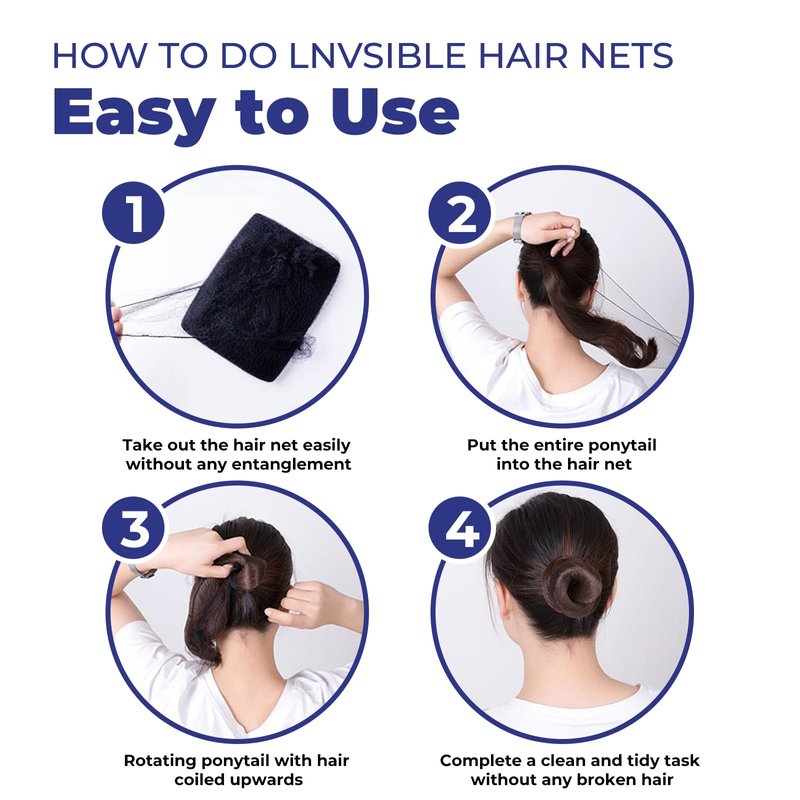 HOW TO DO LNVSIBLE HAIR NETS
Easy to Use

1
Take out the hair net easily without any entanglement

2
Put the entire ponytail into the hair net

3
Rotating ponytail with hair coiled upwards

4
Complete a clean and tidy task without any broken hair