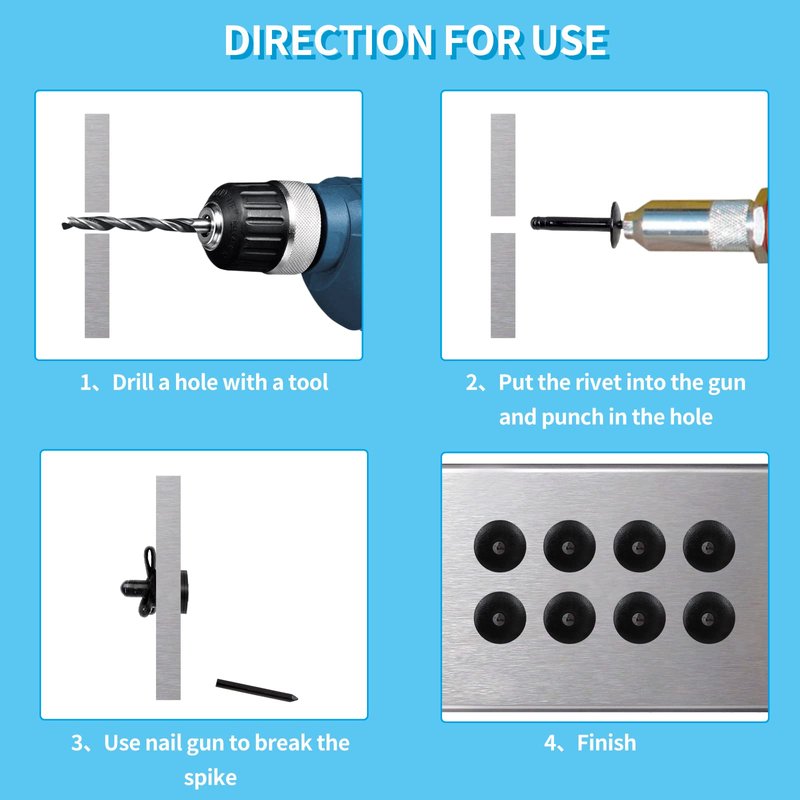 DIRECTION FOR USE

1、Drill a hole with a tool

2、Put the rivet into the gun and punch in the hole

3、Use nail gun to break the spike

4、Finish