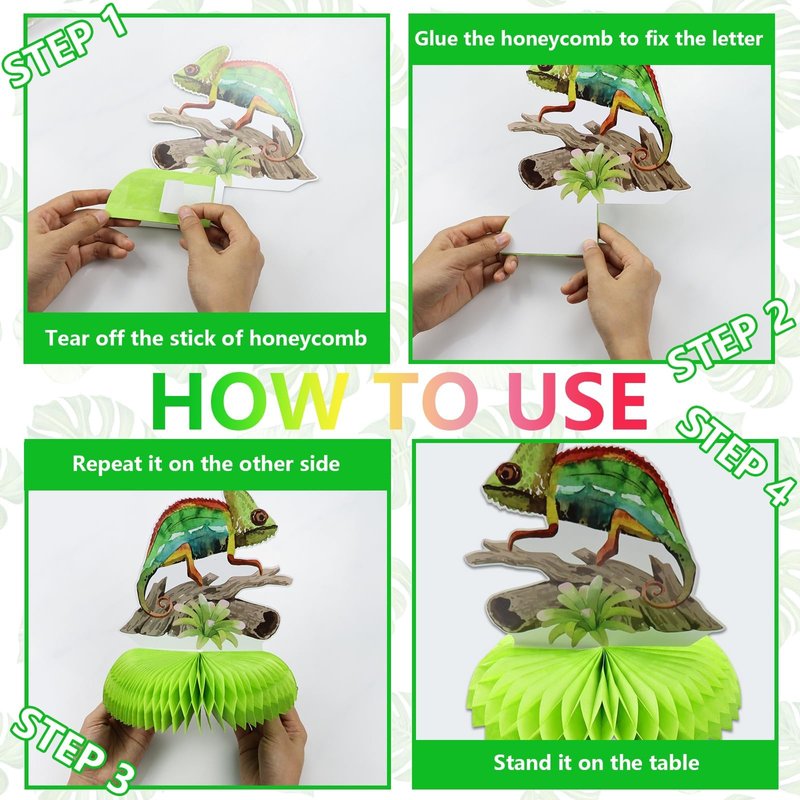 STEP 1

Tear off the stick of honeycomb

Glue the honeycomb to fix the letter

STEP 2

HOW TO USE

Repeat it on the other side

STEP 3

STEP 4

Stand it on the table