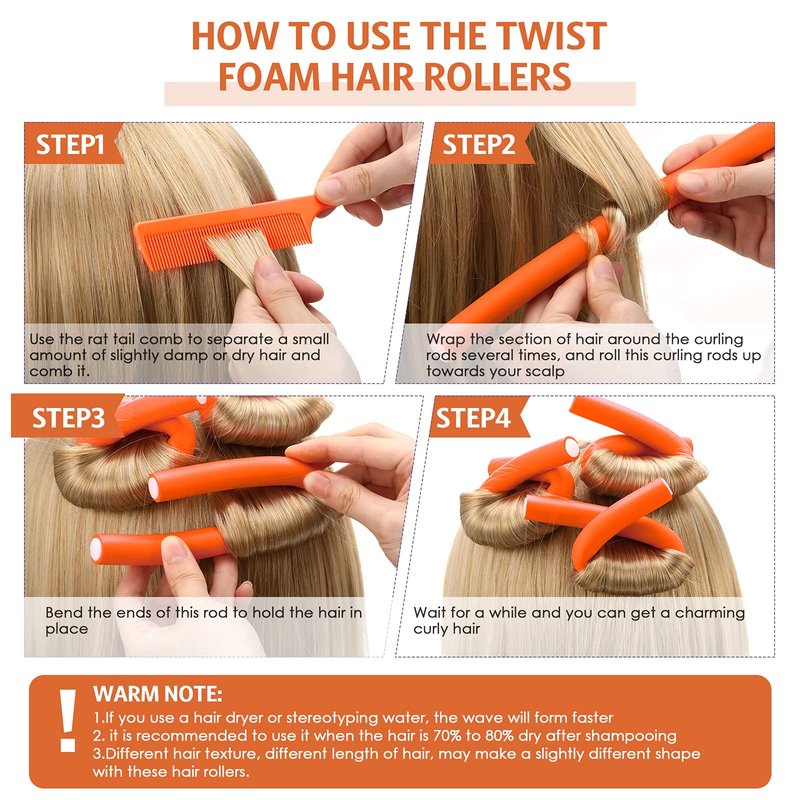 HOW TO USE THE TWIST FOAM HAIR ROLLERS

STEP1

Use the rat tail comb to separate a small amount of slightly damp or dry hair and comb it.

STEP2

Wrap the section of hair around the curling rods several times, and roll this curling rods up towards your scalp

STEP3

Bend the ends of this rod to hold the hair in place

STEP4

Wait for a while and you can get a charming curly hair

!

WARM NOTE:
1.If you use a hair dryer or stereotyping water, the wave will form faster
2. it is recommended to use it when the hair is 70% to 80% dry after shampooing
3.Different hair texture, different length of hair, may make a slightly different shape with these hair rollers.