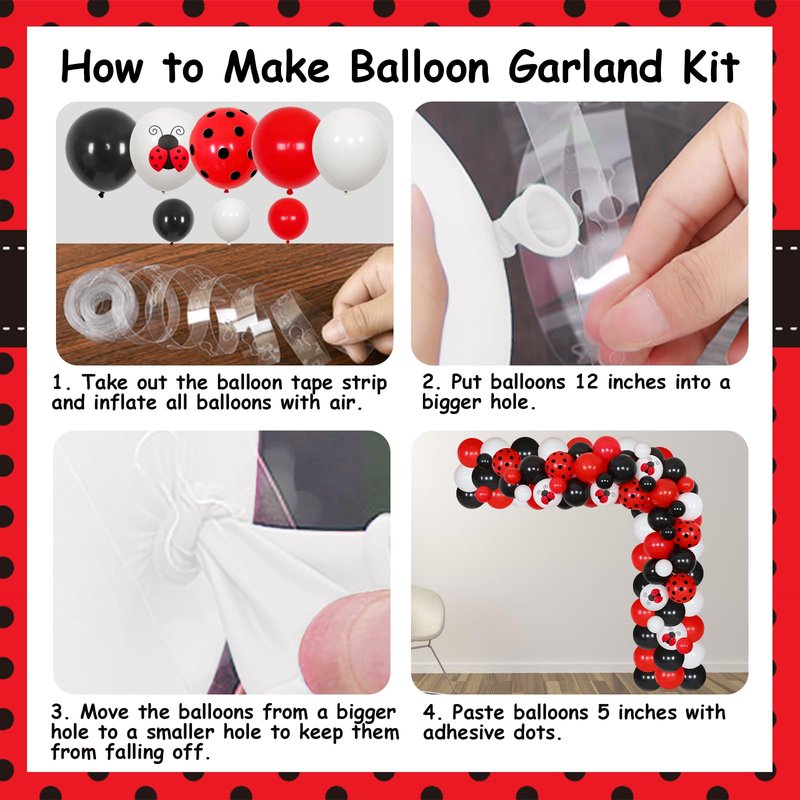 How to Make Balloon Garland Kit

1. Take out the balloon tape strip and inflate all balloons with air.

2. Put balloons 12 inches into a bigger hole.

3. Move the balloons from a bigger hole to a smaller hole to keep them from falling off.

4. Paste balloons 5 inches with adhesive dots.