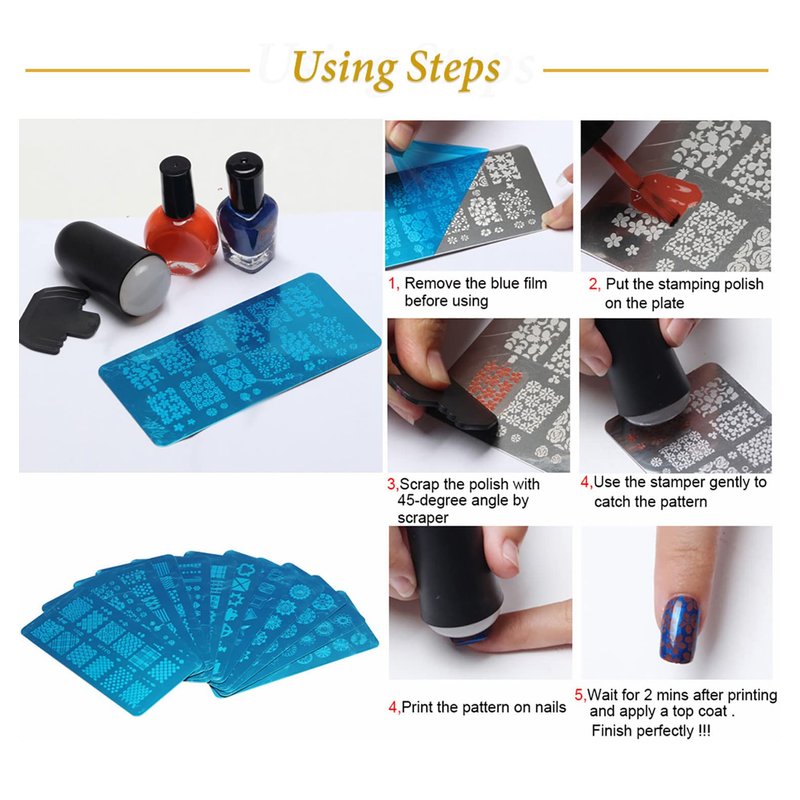 Using Steps

1, Remove the blue film before using

2, Put the stamping polish on the plate

3,Scrap the polish with 45-degree angle by scraper

4,Use the stamper gently to catch the pattern

4,Print the pattern on nails

5,Wait for 2 mins after printing and apply a top coat . Finish perfectly !!!