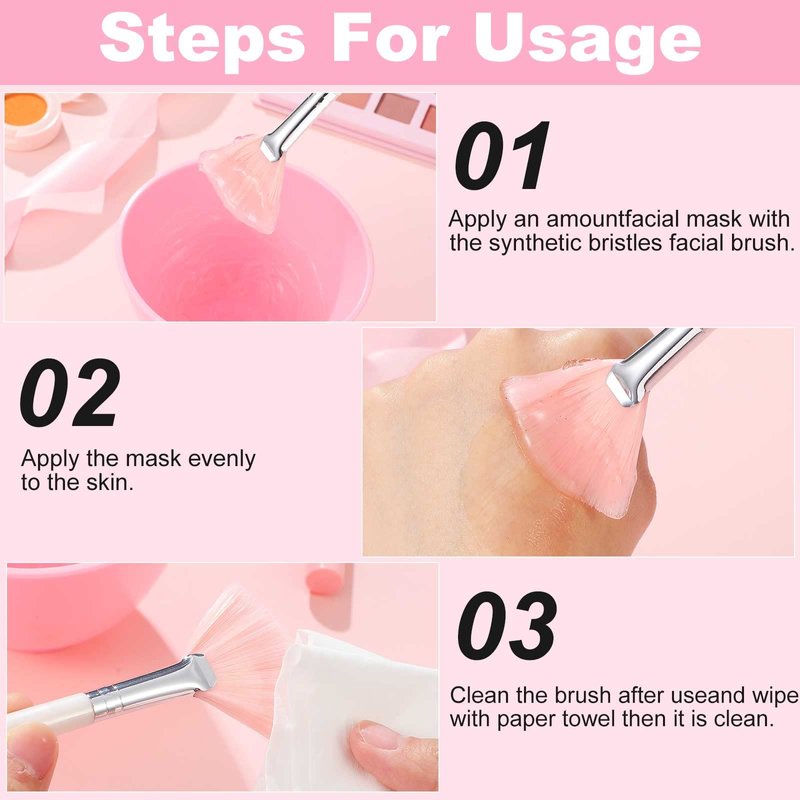 Steps For Usage

01

Apply an amountfacial mask with the synthetic bristles facial brush.

02

Apply the mask evenly to the skin.

03

Clean the brush after useand wipe with paper towel then it is clean.