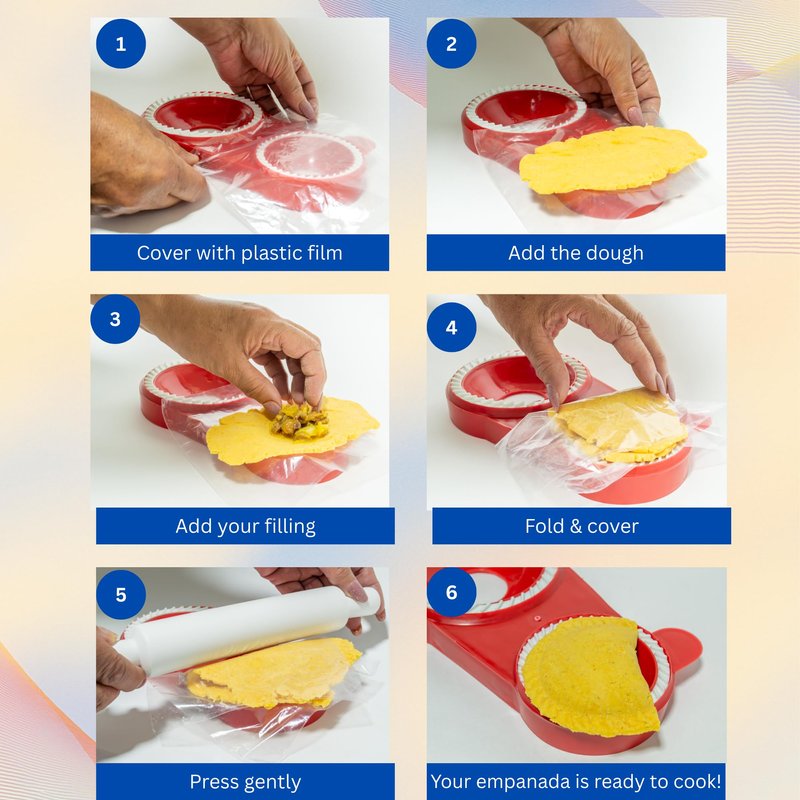 1
Cover with plastic film

2
Add the dough

3
Add your filling

4
Fold & cover

5
Press gently

6
Your empanada is ready to cook!