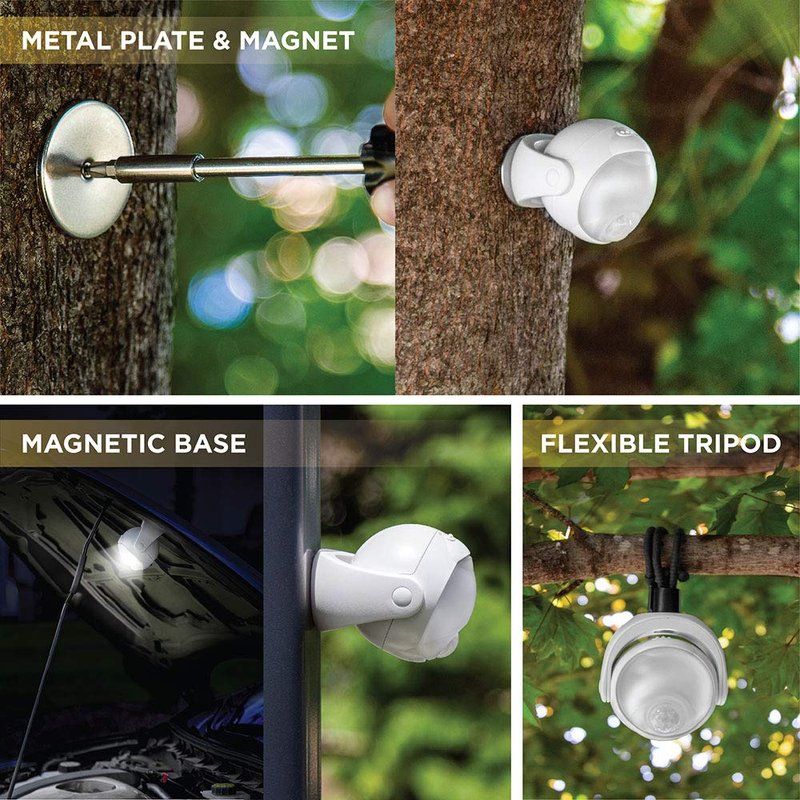 METAL PLATE & MAGNET

MAGNETIC BASE

FLEXIBLE TRIPOD