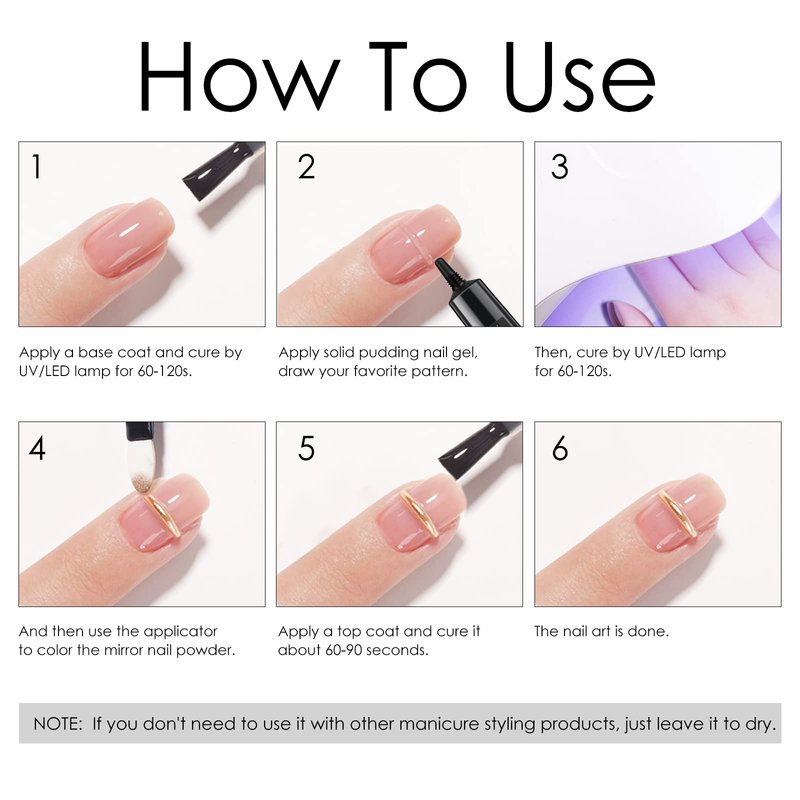 How To Use

1

Apply a base coat and cure by UV/LED lamp for 60-120s.

2

Apply solid pudding nail gel, draw your favorite pattern.

3

Then, cure by UV/LED lamp for 60-120s.

4

And then use the applicator to color the mirror nail powder.

5

Apply a top coat and cure it about 60-90 seconds.

6

The nail art is done.

NOTE: If you don't need to use it with other manicure styling products, just leave it to dry.