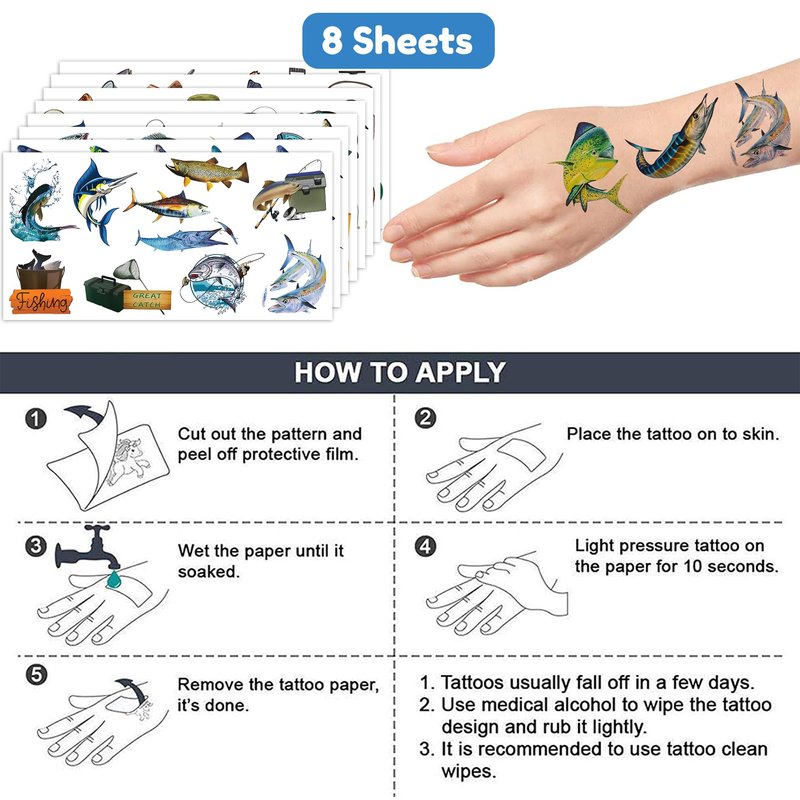 8 Sheets

Fishing

GREAT CATCH

HOW TO APPLY

1 Cut out the pattern and peel off protective film.

2 Place the tattoo on to skin.

3 Wet the paper until it soaked.

4 Light pressure tattoo on the paper for 10 seconds.

5 Remove the tattoo paper, it's done.

1. Tattoos usually fall off in a few days.
2. Use medical alcohol to wipe the tattoo design and rub it lightly.
3. It is recommended to use tattoo clean wipes.