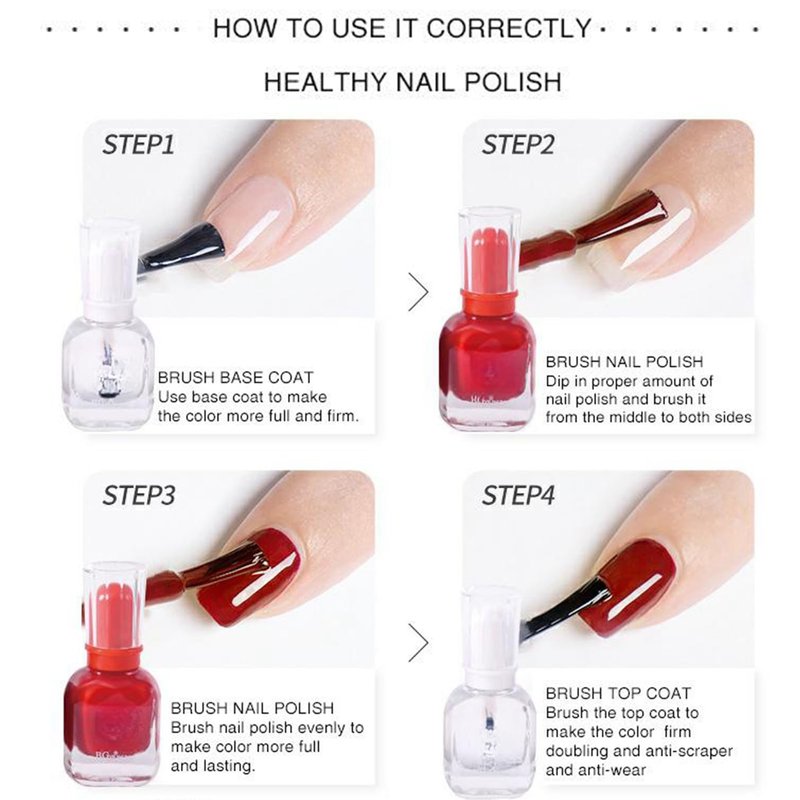 HOW TO USE IT CORRECTLY

HEALTHY NAIL POLISH

STEP1

BRUSH BASE COAT
Use base coat to make the color more full and firm.

STEP2

BRUSH NAIL POLISH
Dip in proper amount of nail polish and brush it from the middle to both sides

STEP3

BRUSH NAIL POLISH
Brush nail polish evenly to make color more full and lasting.

STEP4

BRUSH TOP COAT
Brush the top coat to make the color firm doubling and anti-scraper and anti-wear