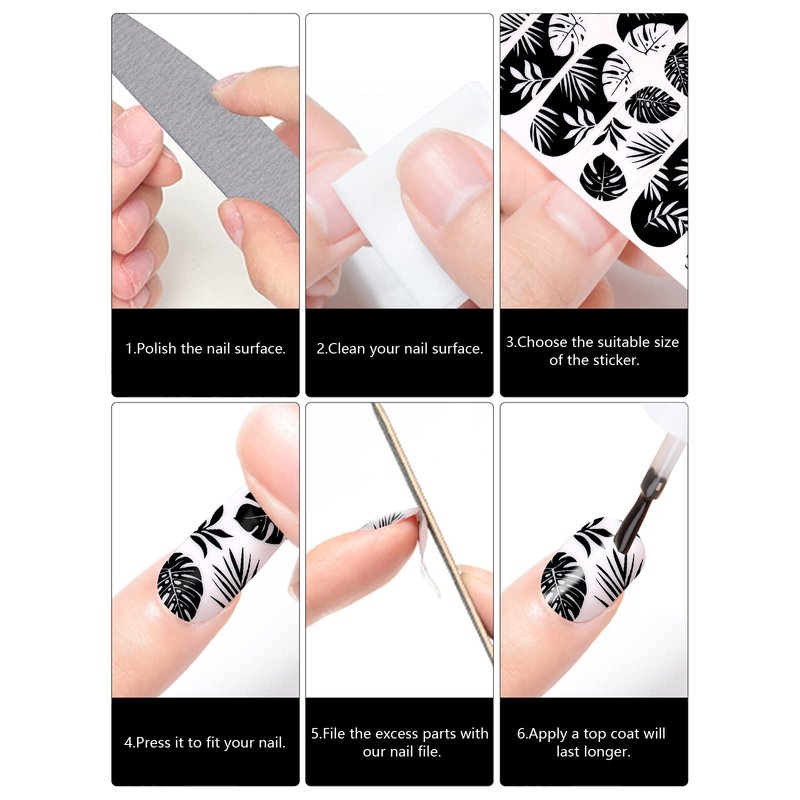 1.Polish the nail surface.

2.Clean your nail surface.

3.Choose the suitable size of the sticker.

4.Press it to fit your nail.

5.File the excess parts with our nail file.

6.Apply a top coat will last longer.