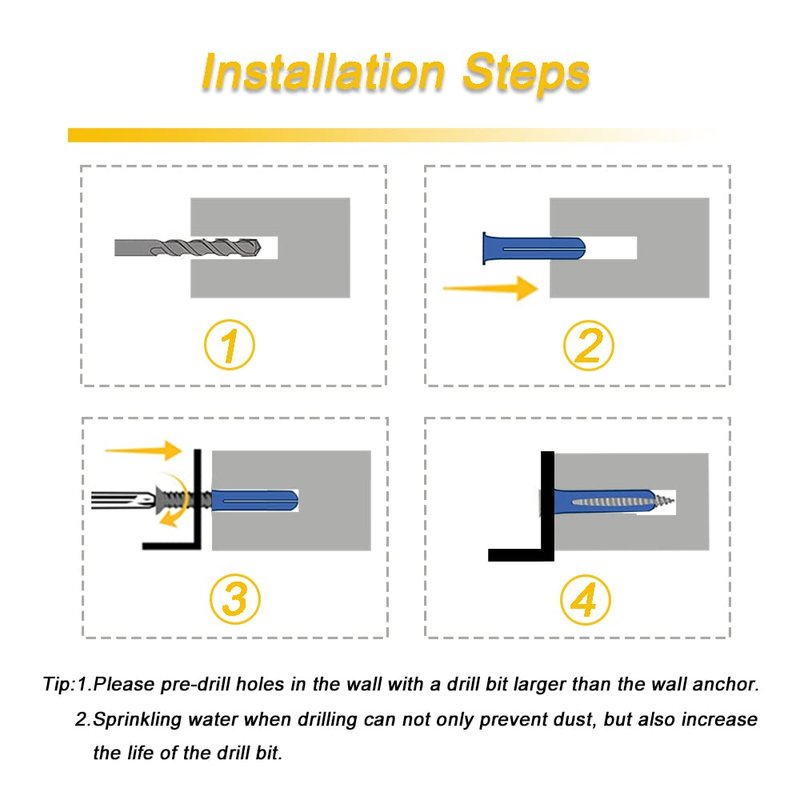 Installation Steps

①

②

③

④

Tip:1.Please pre-drill holes in the wall with a drill bit larger than the wall anchor.
2.Sprinkling water when drilling can not only prevent dust, but also increase the life of the drill bit.