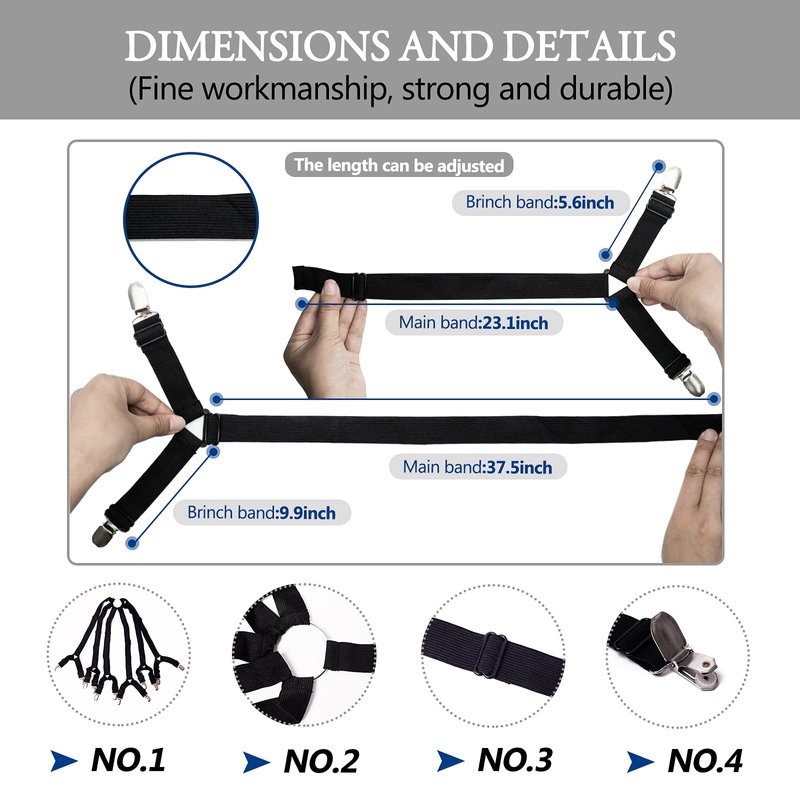 DIMENSIONS AND DETAILS
(Fine workmanship, strong and durable)

The length can be adjusted

Brinch band:5.6inch

Main band:23.1inch

Main band:37.5inch

Brinch band:9.9inch

NO.1

NO.2

NO.3

NO.4