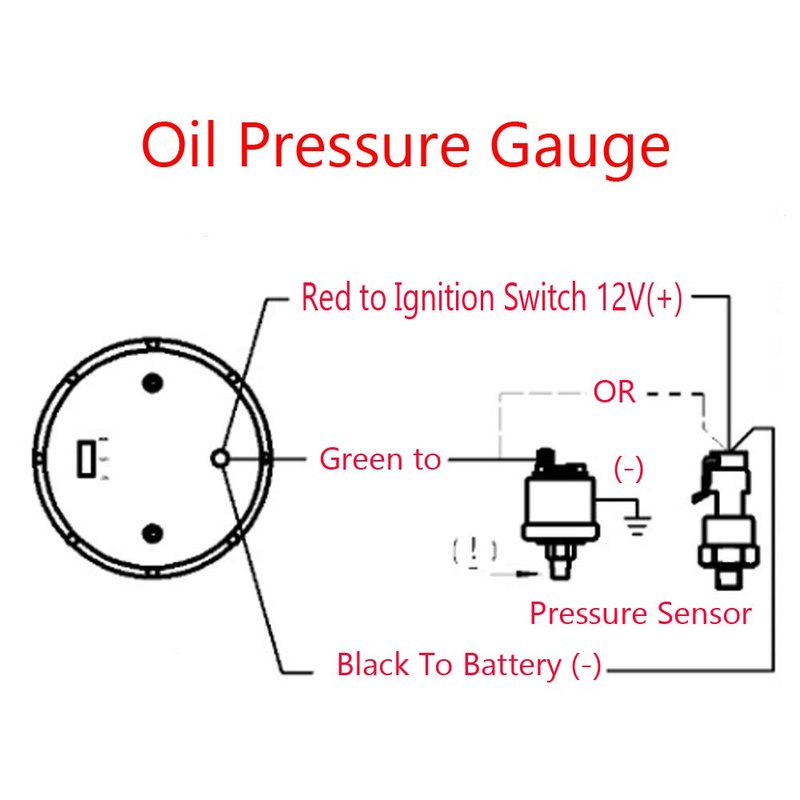 Oil Pressure Gauge

Red to Ignition Switch 12V(+)

OR

Green to

(-)

( ! )

Pressure Sensor

Black To Battery (-)