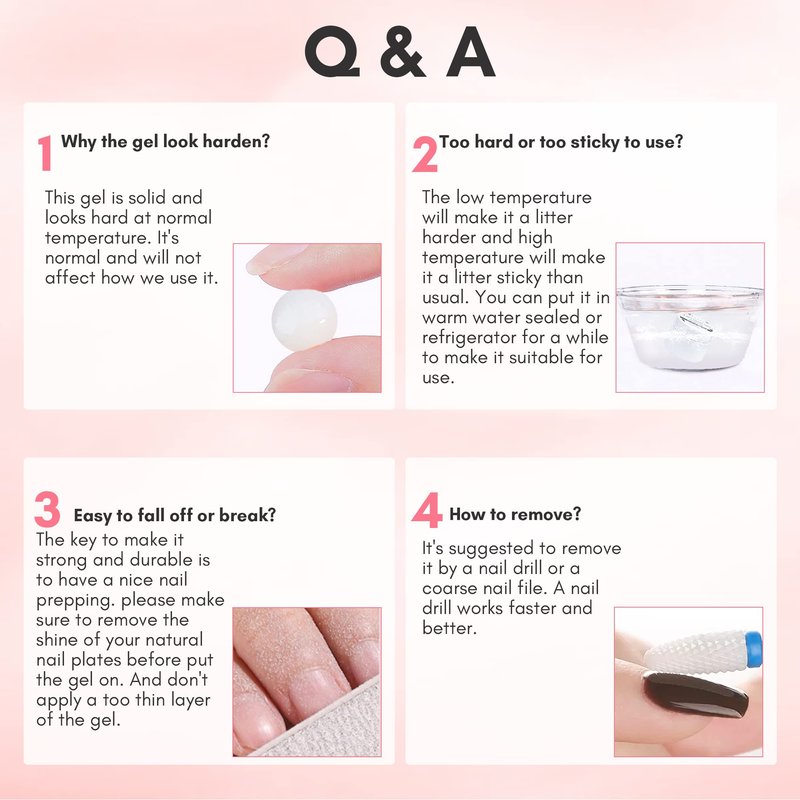 Q & A

1 Why the gel look harden?

This gel is solid and looks hard at normal temperature. It's normal and will not affect how we use it.

2 Too hard or too sticky to use?

The low temperature will make it a litter harder and high temperature will make it a litter sticky than usual. You can put it in warm water sealed or refrigerator for a while to make it suitable for use.

3 Easy to fall off or break?

The key to make it strong and durable is to have a nice nail prepping. please make sure to remove the shine of your natural nail plates before put the gel on. And don't apply a too thin layer of the gel.

4 How to remove?

It's suggested to remove it by a nail drill or a coarse nail file. A nail drill works faster and better.