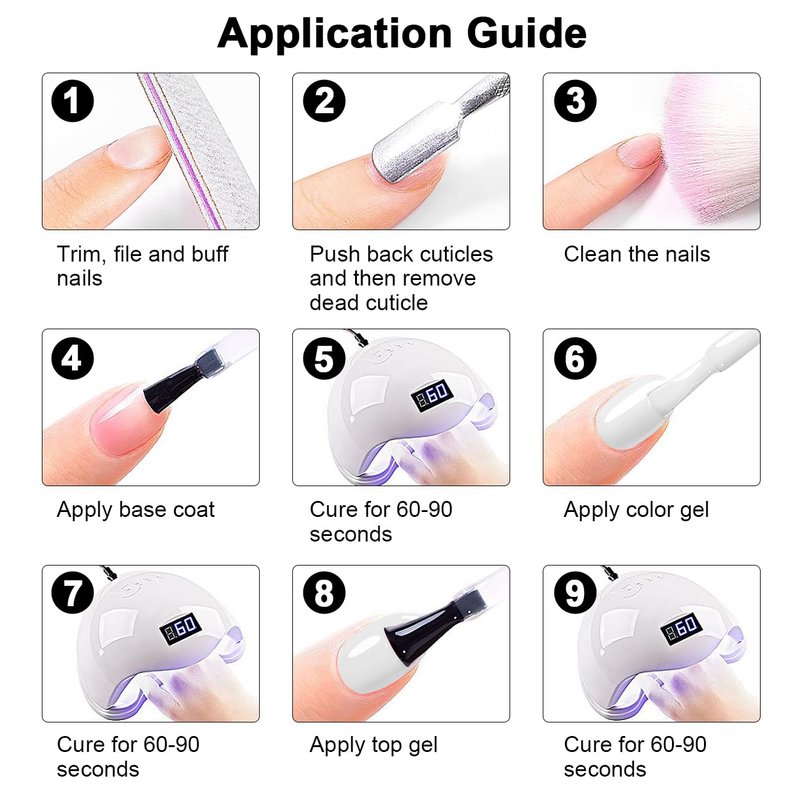 Application Guide

1

Trim, file and buff nails

2

Push back cuticles and then remove dead cuticle

3

Clean the nails

4

Apply base coat

5

60

Cure for 60-90 seconds

6

Apply color gel

7

60

Cure for 60-90 seconds

8

Apply top gel

9

60

Cure for 60-90 seconds