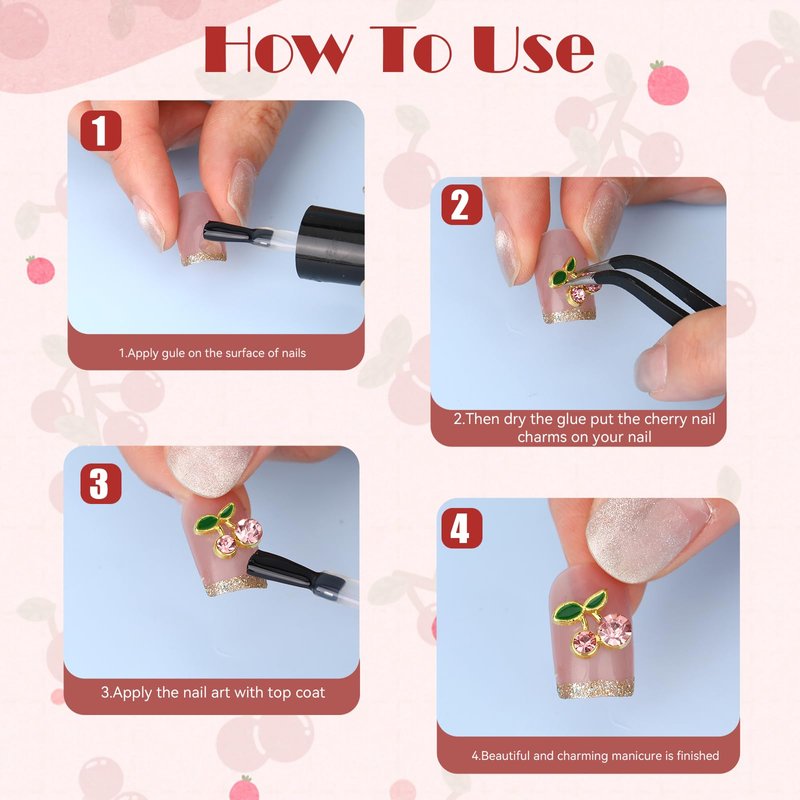 How To Use

1

1.Apply gule on the surface of nails

2

2.Then dry the glue put the cherry nail charms on your nail

3

3.Apply the nail art with top coat

4

4.Beautiful and charming manicure is finished