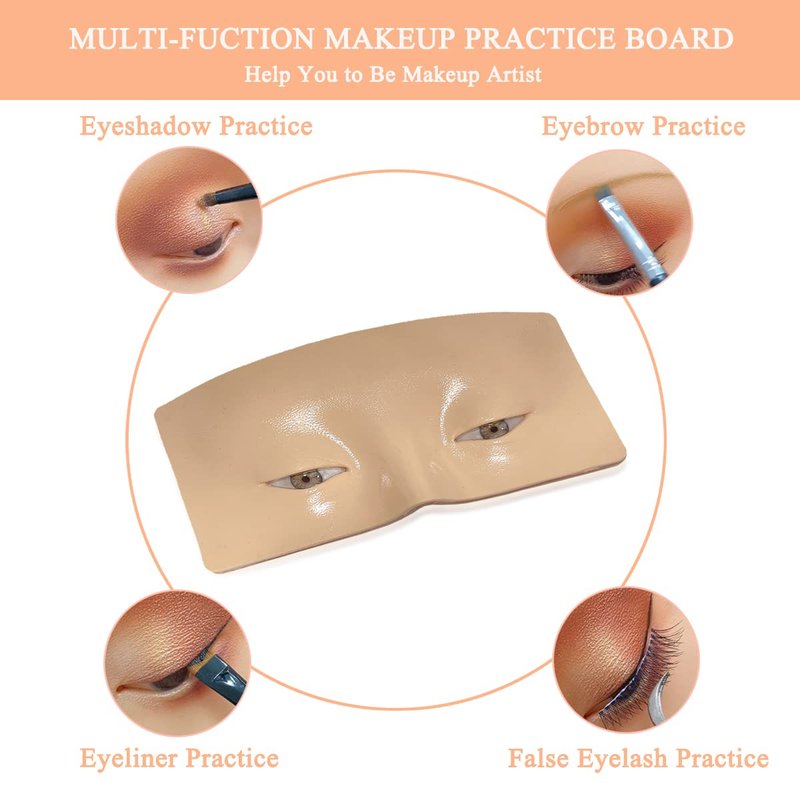 MULTI-FUCTION MAKEUP PRACTICE BOARD
Help You to Be Makeup Artist

Eyeshadow Practice

Eyebrow Practice

Eyeliner Practice

False Eyelash Practice