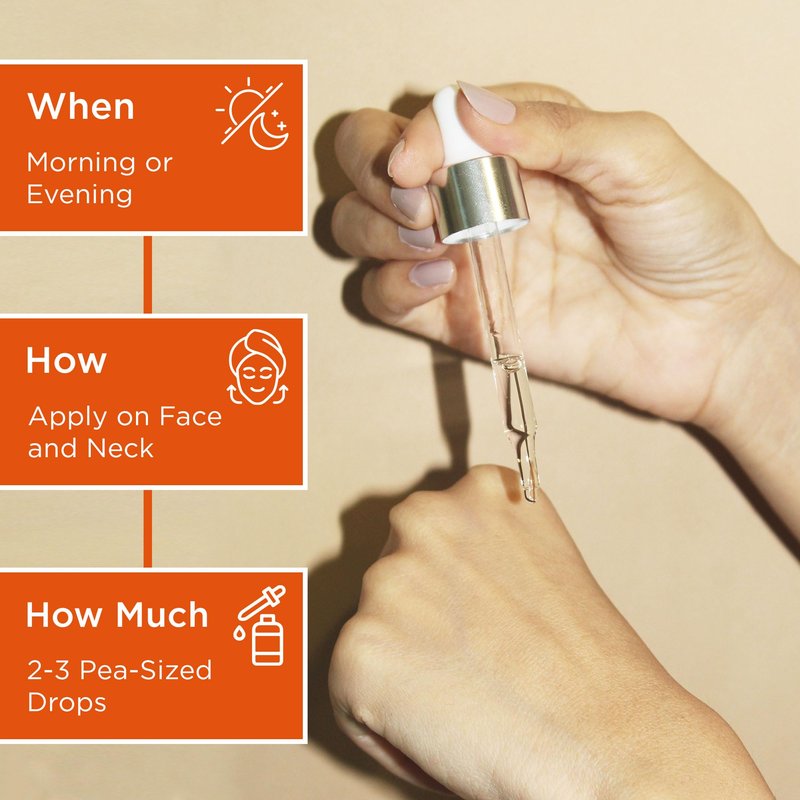 When
Morning or Evening

How
Apply on Face and Neck

How Much
2-3 Pea-Sized Drops