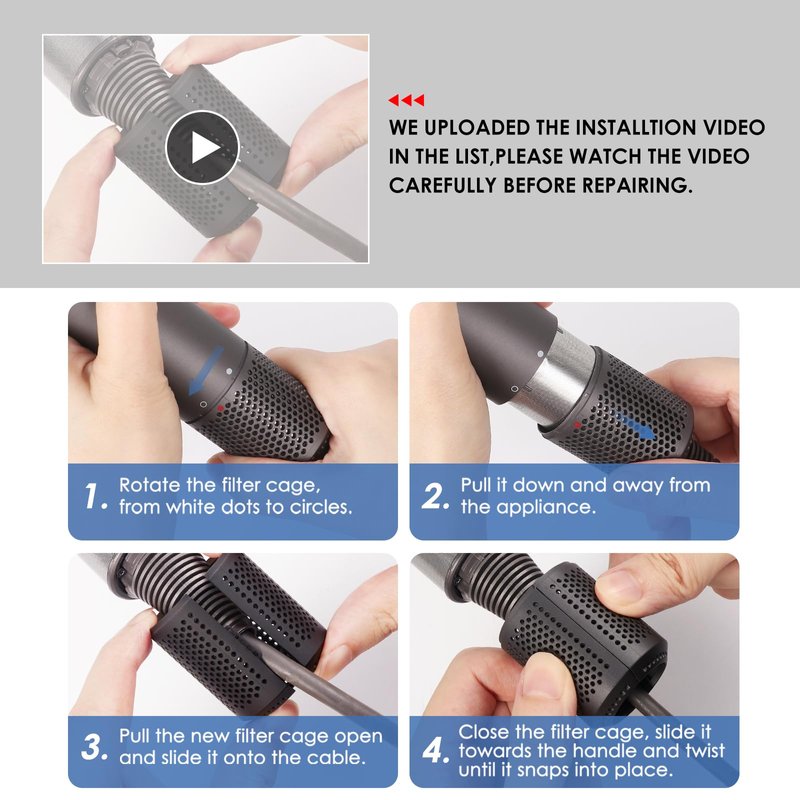 WE UPLOADED THE INSTALLTION VIDEO IN THE LIST,PLEASE WATCH THE VIDEO CAREFULLY BEFORE REPAIRING.

1. Rotate the filter cage, from white dots to circles.

2. Pull it down and away from the appliance.

3. Pull the new filter cage open and slide it onto the cable.

4. Close the filter cage, slide it towards the handle and twist until it snaps into place.