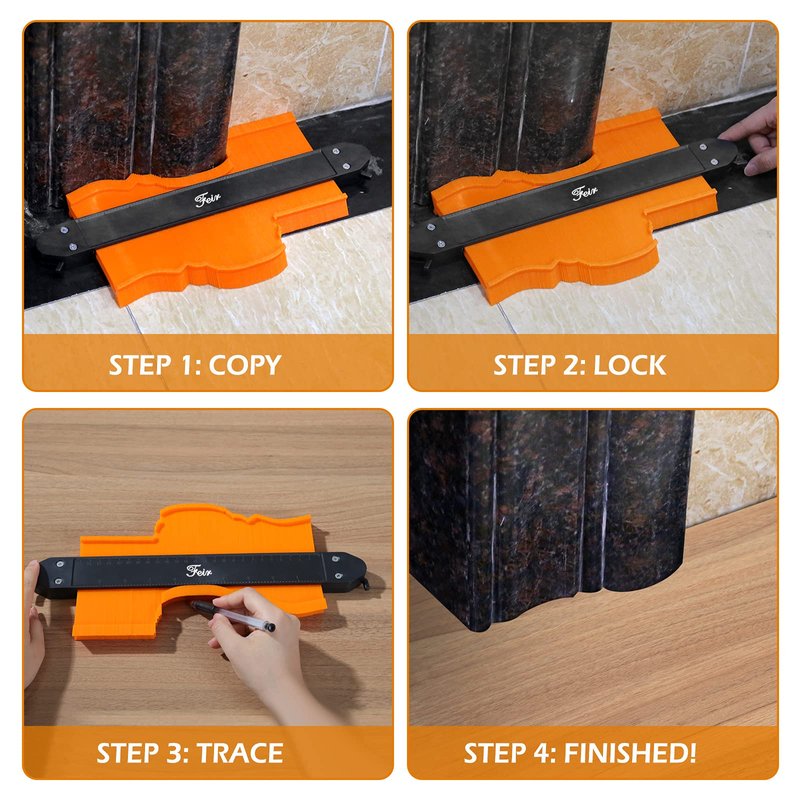 Feir

STEP 1: COPY

Feir

STEP 2: LOCK

Feir

STEP 3: TRACE

STEP 4: FINISHED!