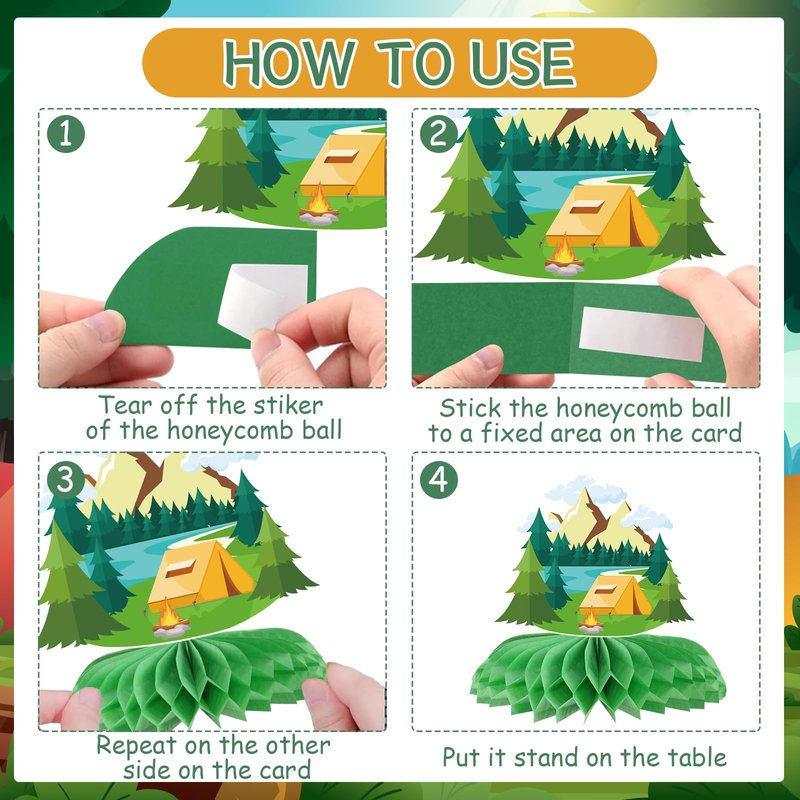 HOW TO USE

1

Tear off the stiker of the honeycomb ball

2

Stick the honeycomb ball to a fixed area on the card

3

Repeat on the other side on the card

4

Put it stand on the table