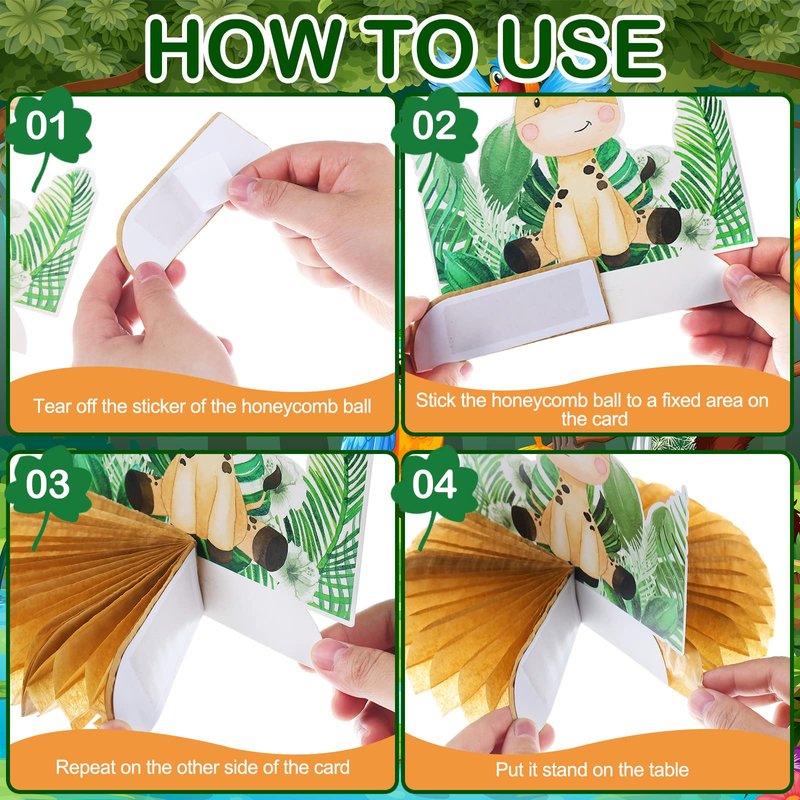 HOW TO USE

01

Tear off the sticker of the honeycomb ball

02

Stick the honeycomb ball to a fixed area on the card

03

Repeat on the other side of the card

04

Put it stand on the table