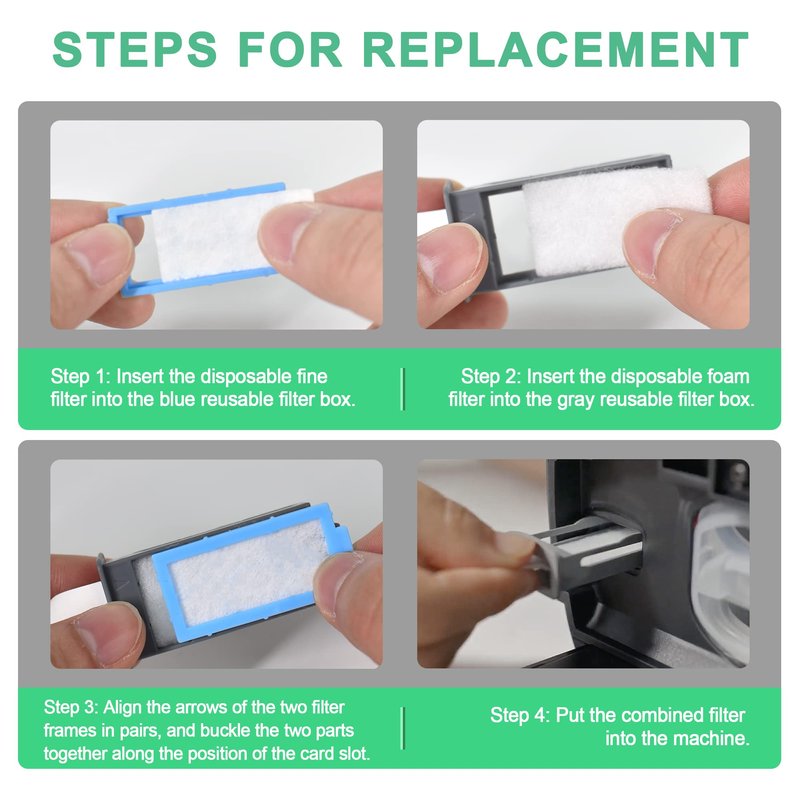 STEPS FOR REPLACEMENT

Step 1: Insert the disposable fine filter into the blue reusable filter box.

Step 2: Insert the disposable foam filter into the gray reusable filter box.

Step 3: Align the arrows of the two filter frames in pairs, and buckle the two parts together along the position of the card slot.

Step 4: Put the combined filter into the machine.