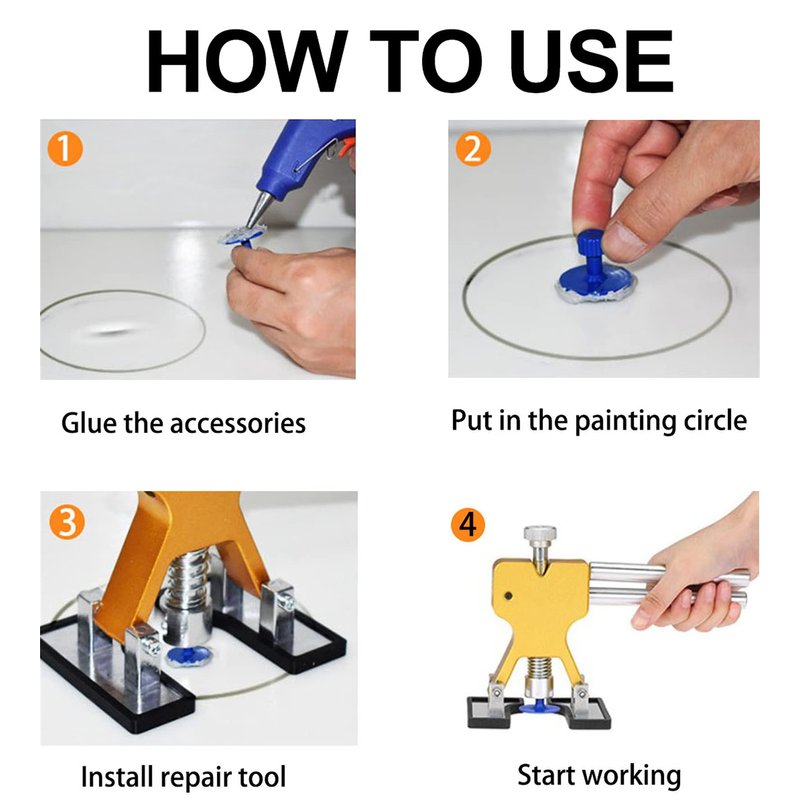 HOW TO USE

1

Glue the accessories

2

Put in the painting circle

3

Install repair tool

4

Start working