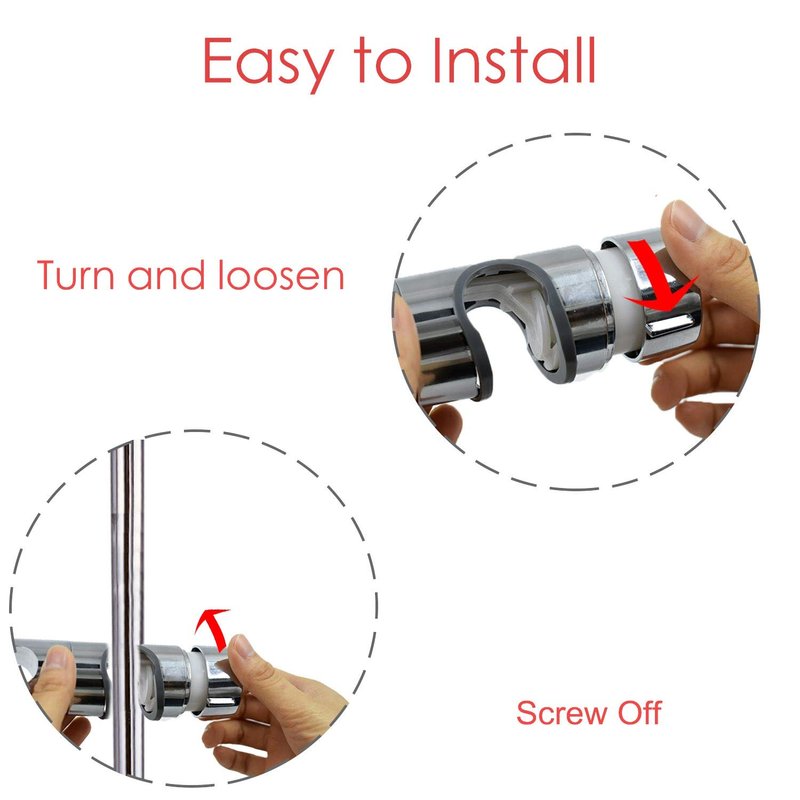 Easy to Install

Turn and loosen

Screw Off